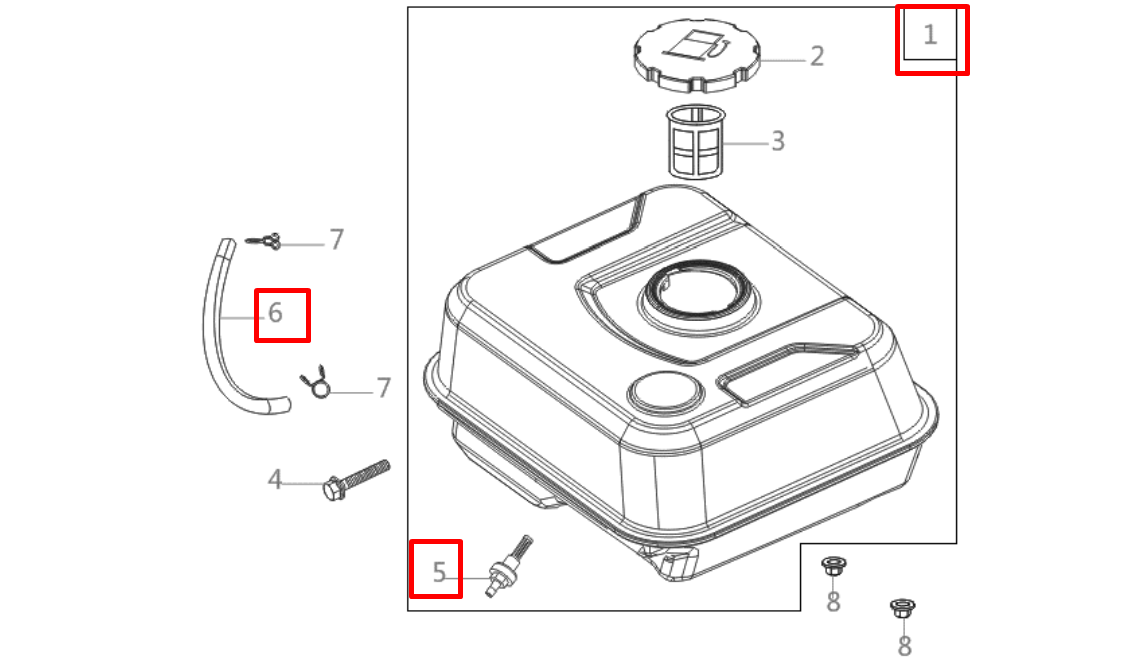 1
2
3
7
6
7
4
5
8
8