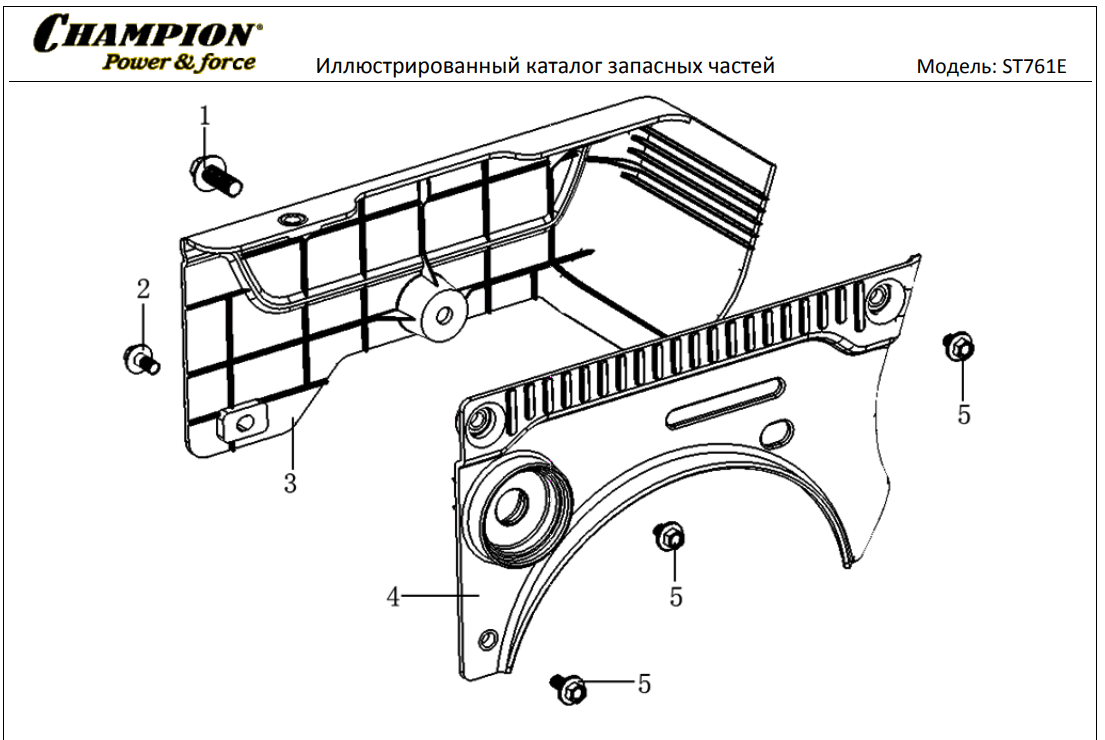 CHAMPION®
Power & force

Иллюстрированный каталог запасных частей

Модель: ST761E

1

2

3

4

5

5

5