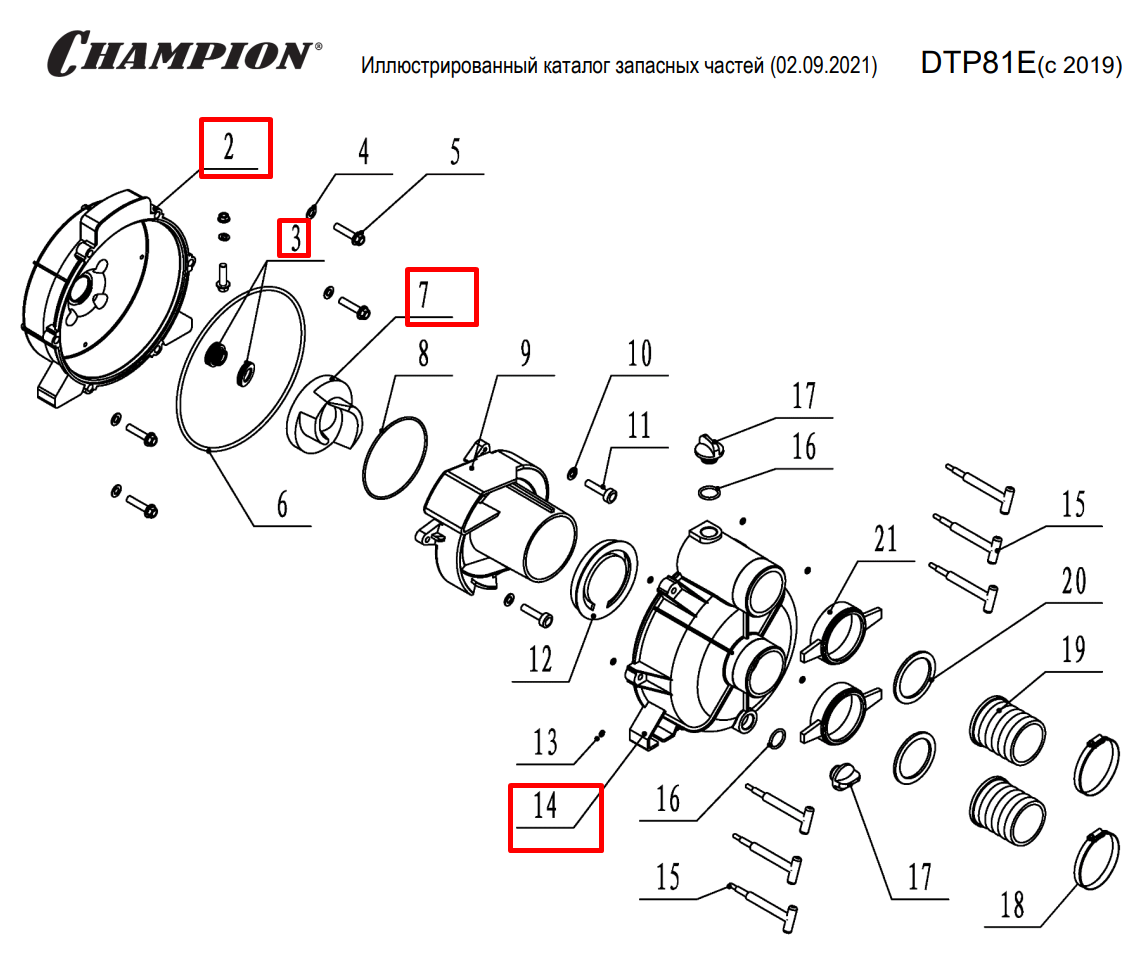 CHAMPION®

Иллюстрированный каталог запасных частей (02.09.2021)

DTP81E(с 2019)

2
4
5
3
7
8
9
10
11
17
16
6
15
21
20
12
19
13
14
16
17
15
18