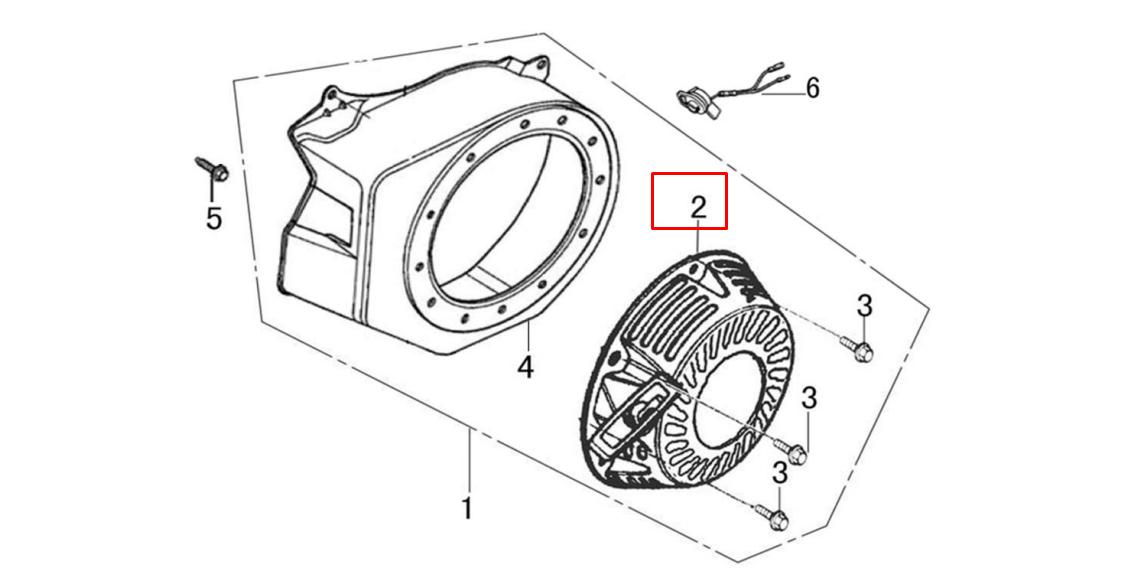 6

5

2

3

4

3

3

1