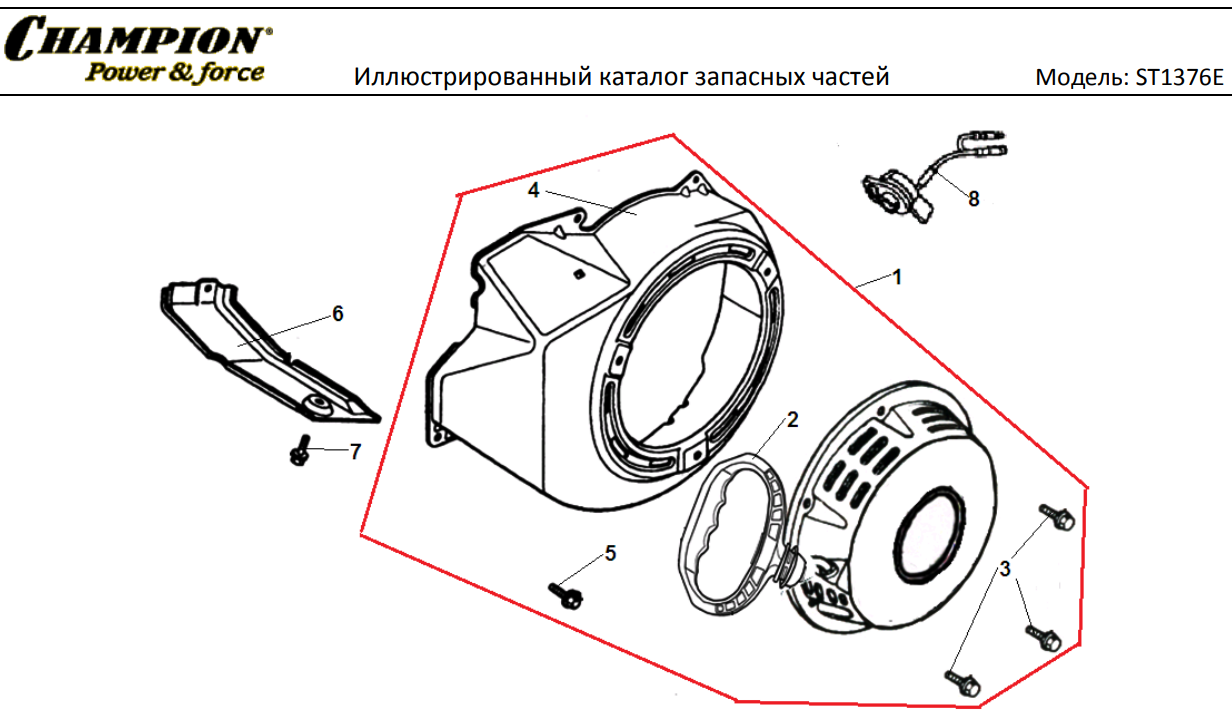 CHAMPION®
Power & force

Иллюстрированный каталог запасных частей

Модель: ST1376E

4
8
1
6
2
7
5
3