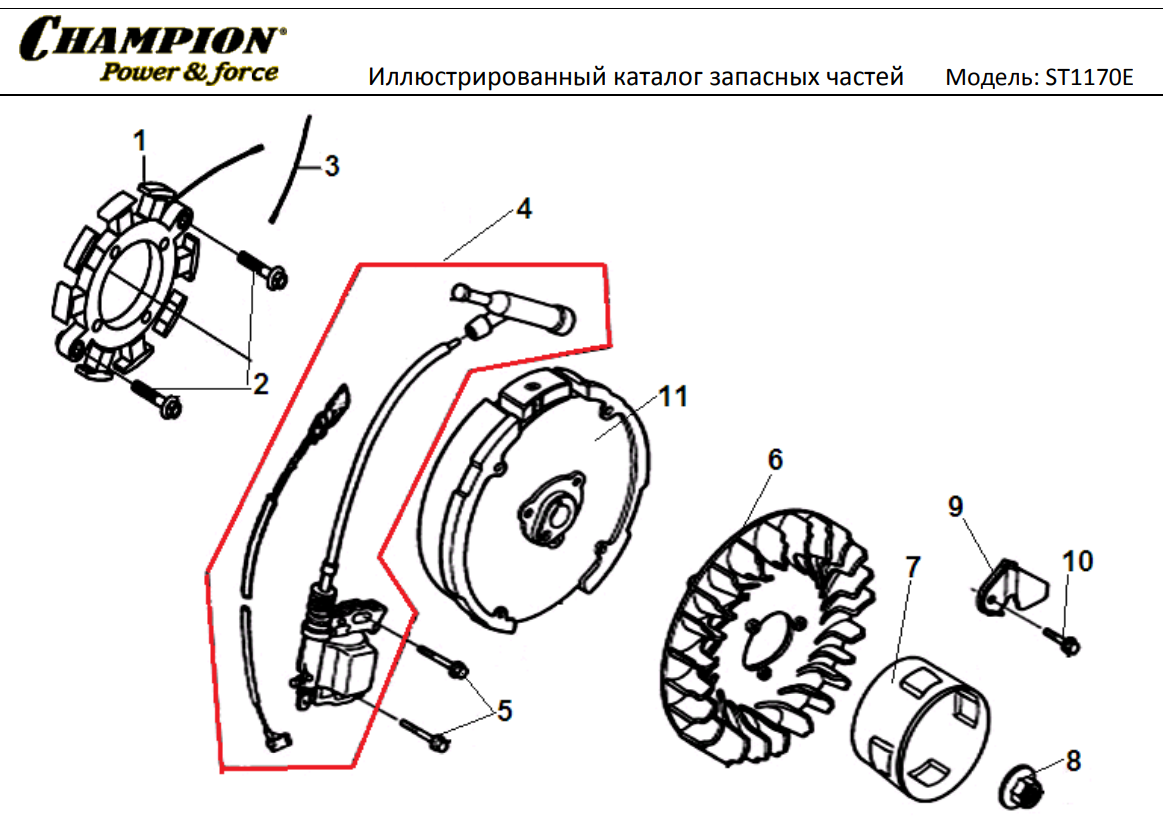 CHAMPION®
Power & force

Иллюстрированный каталог запасных частей

Модель: ST1170E

1
3
4
2
11
6
9
10
7
5
8