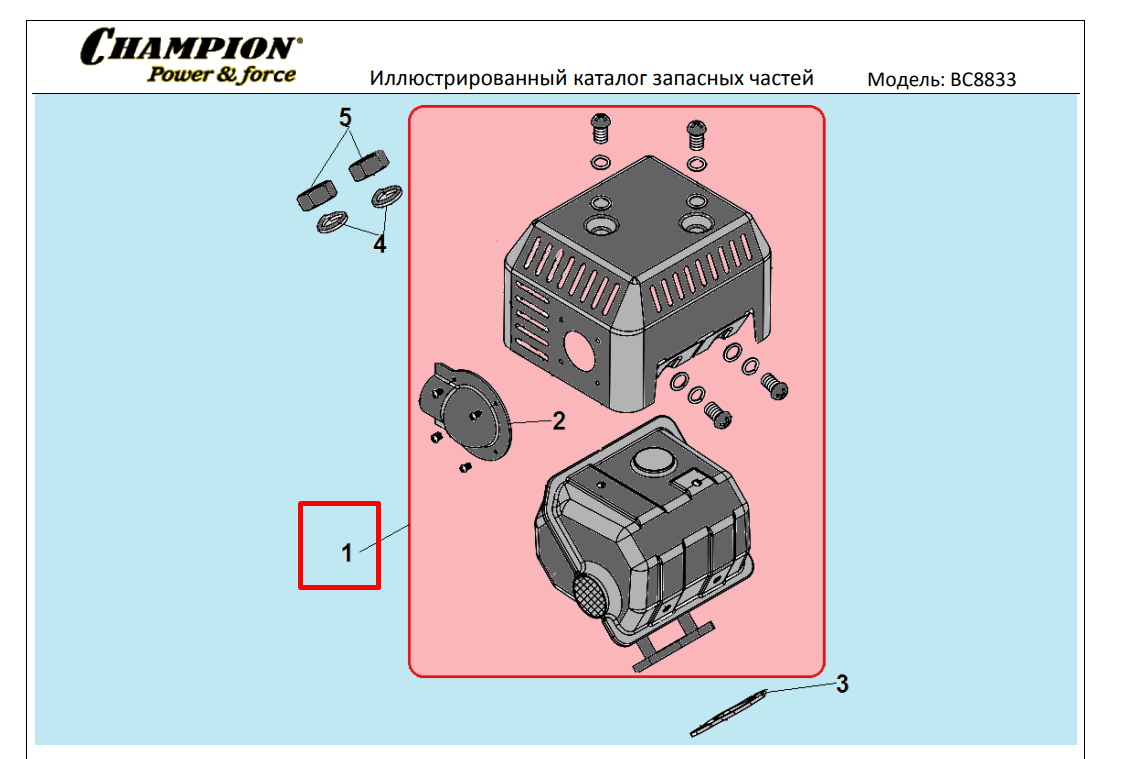 CHAMPION®
Power & force

Иллюстрированный каталог запасных частей

Модель: BC8833

5

4

2

1

3