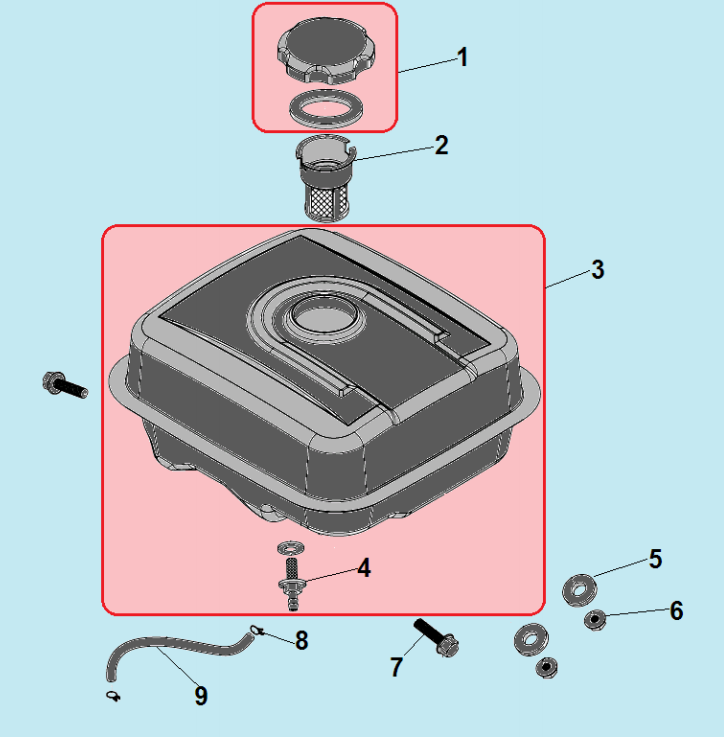 1
2
3
4
5
6
8
7
9