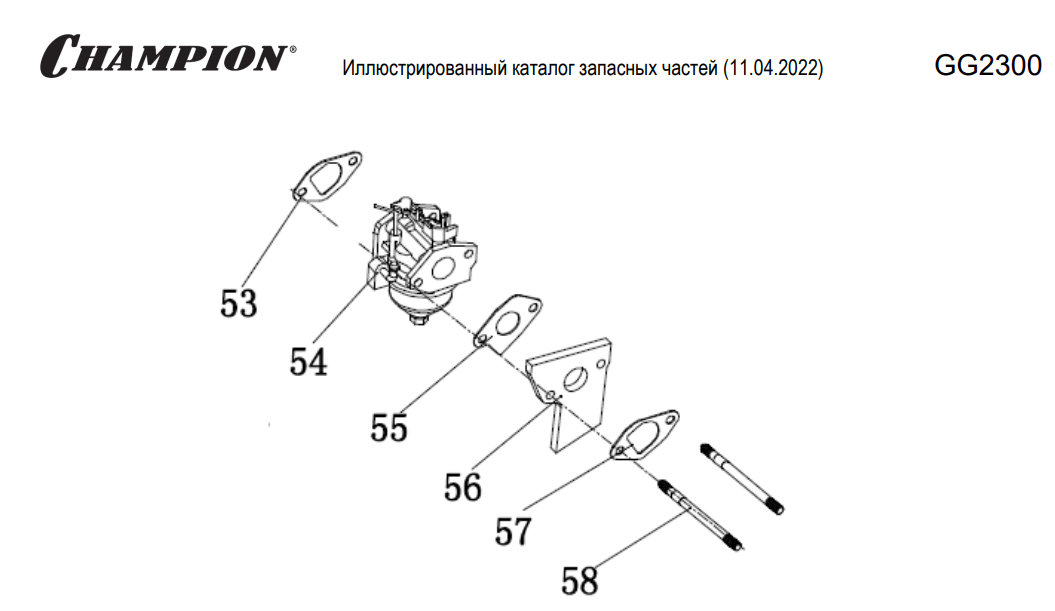 CHAMPION®

Иллюстрированный каталог запасных частей (11.04.2022)

GG2300

53

54

55

56

57

58