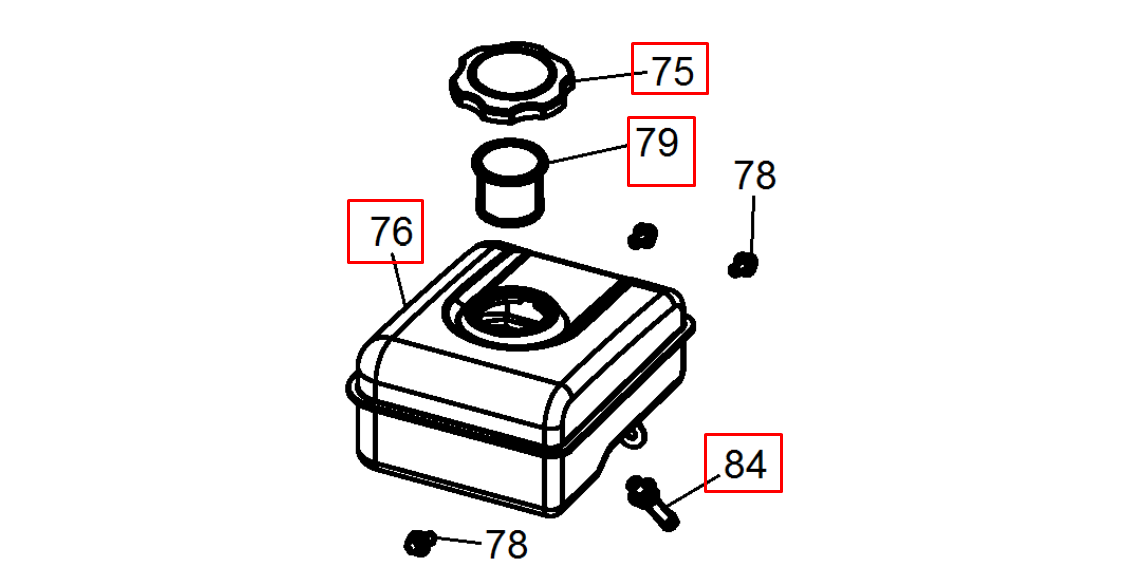 75
79
78
76
84
78