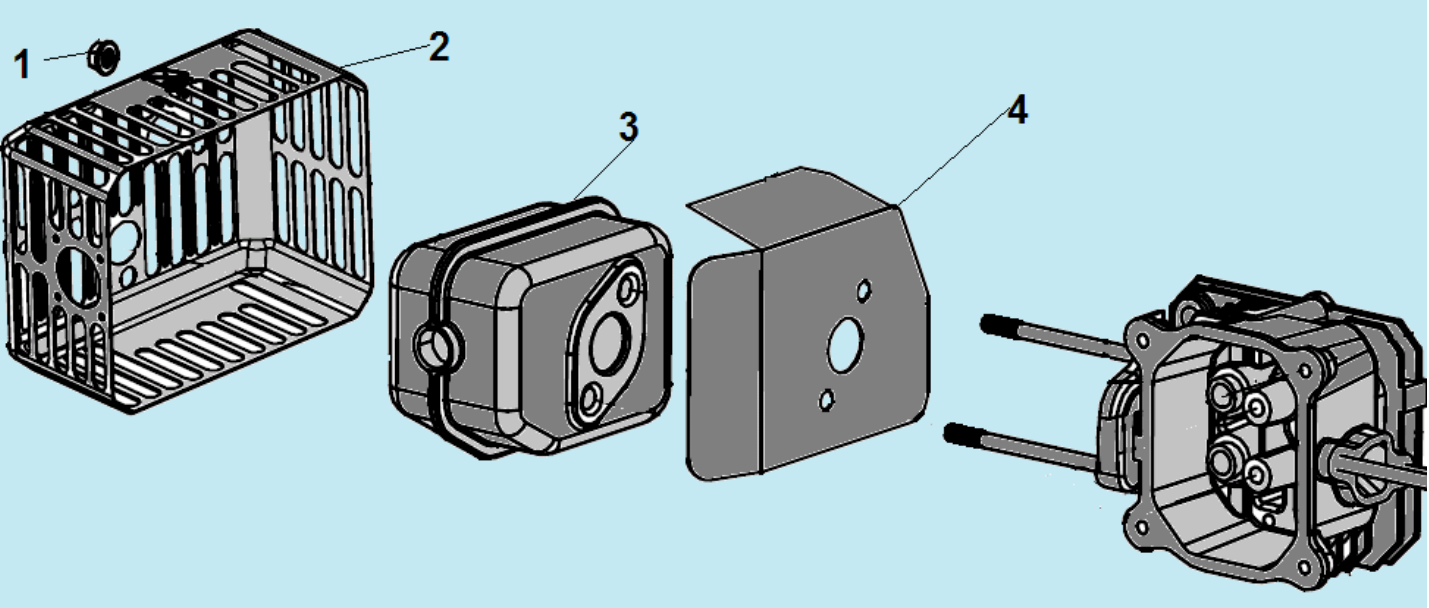 1
2
3
4