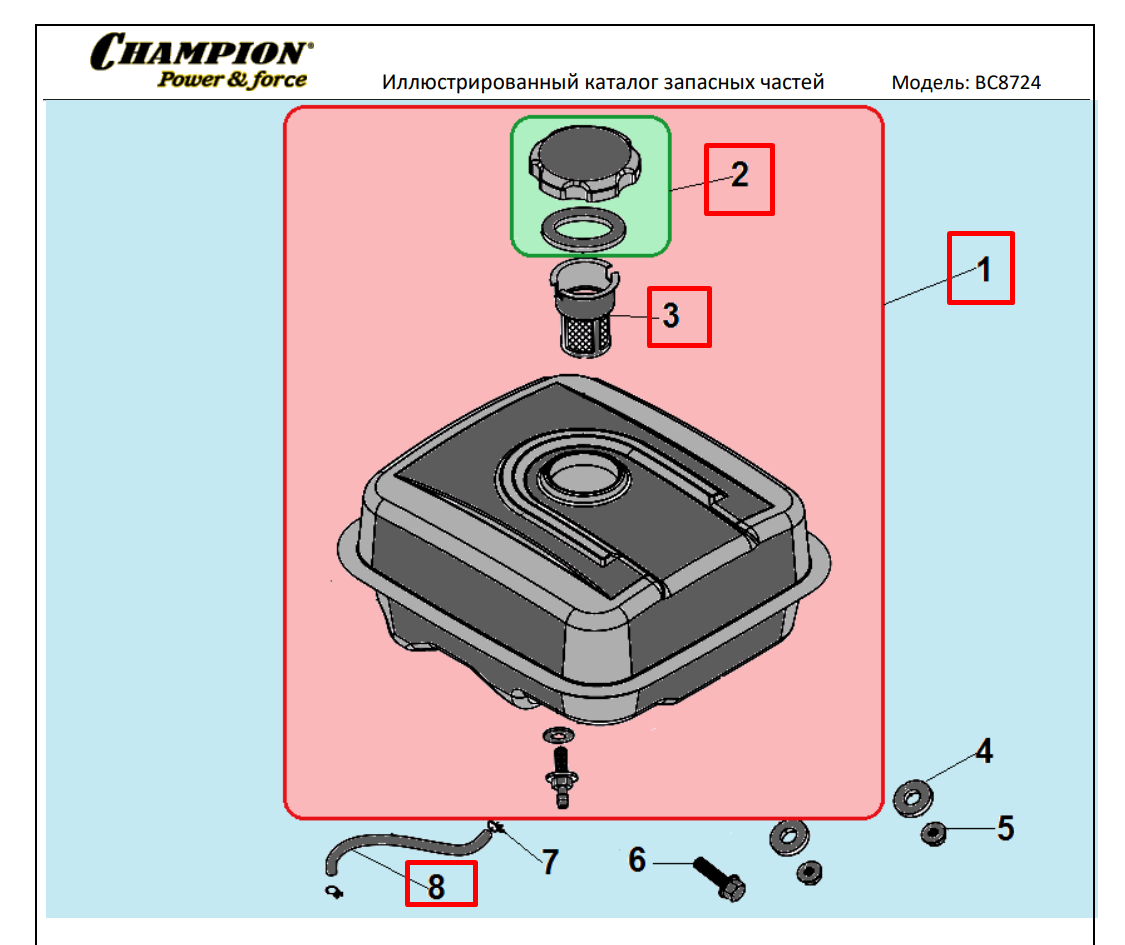 CHAMPION®
Power & force

Иллюстрированный каталог запасных частей

Модель: BC8724

2

1

3

4

5

7

6

8