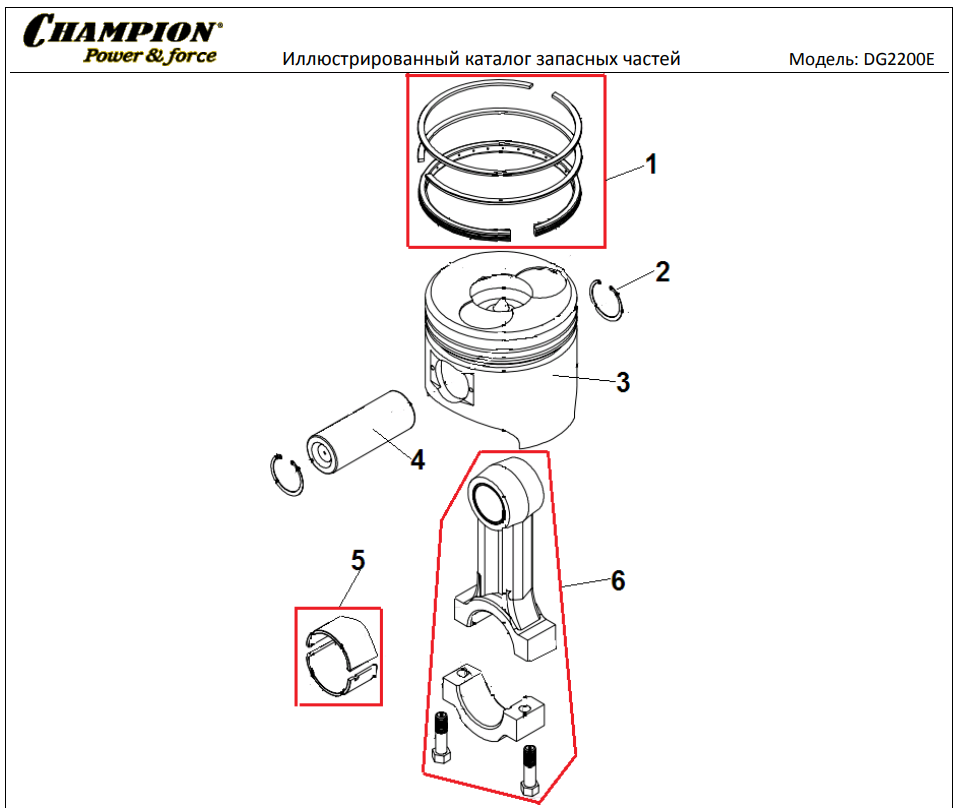 CHAMPION®
Power & force

Иллюстрированный каталог запасных частей

Модель: DG2200E

1

2

3

4

5

6