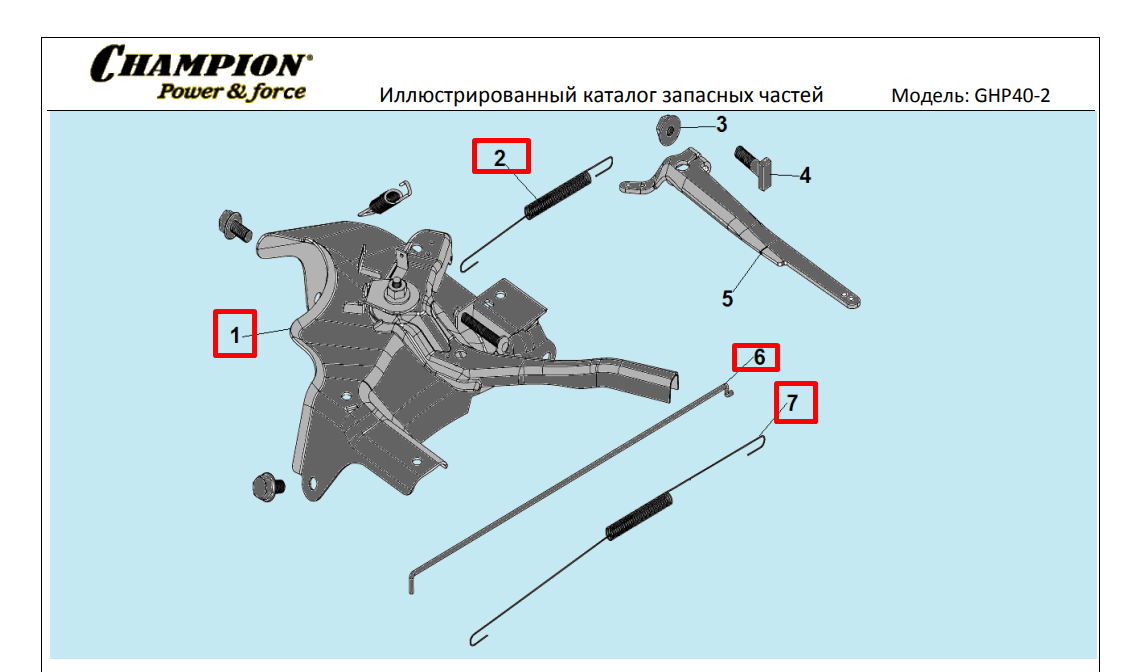 CHAMPION®
Power & force

Иллюстрированный каталог запасных частей

Модель: GHP40-2

3

2

4

5

1

6

7