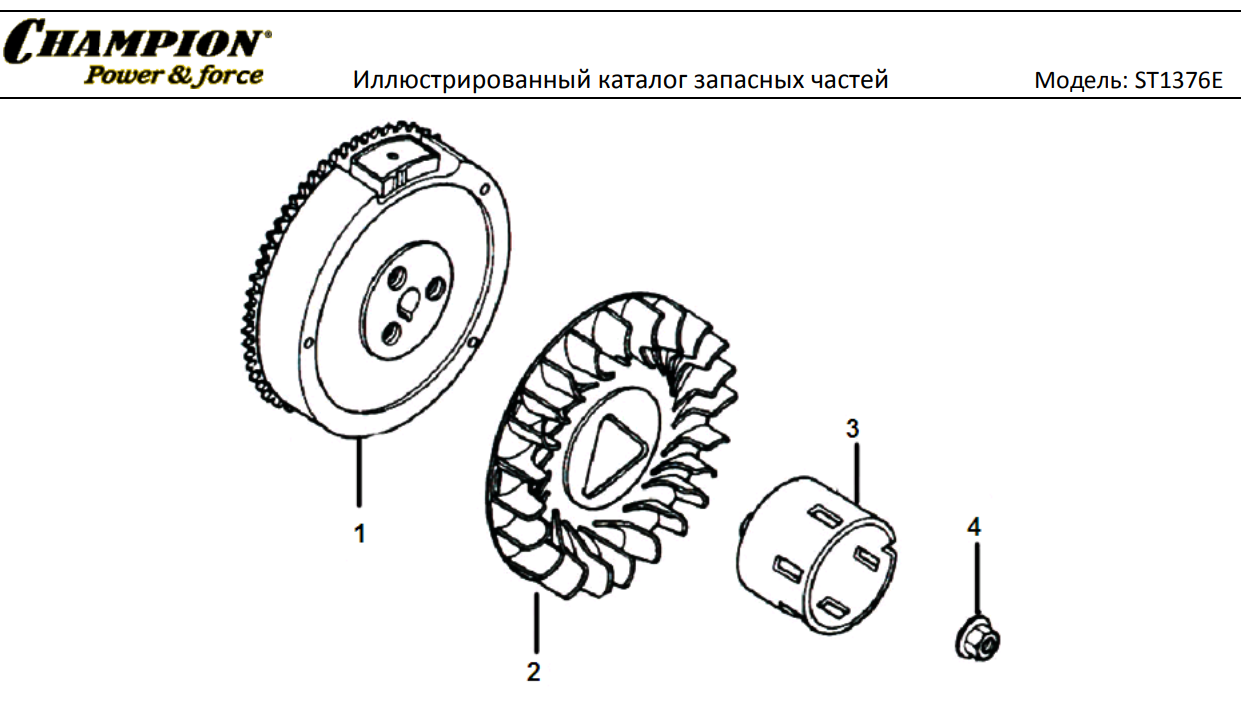 CHAMPION®
Power & force

Иллюстрированный каталог запасных частей

Модель: ST1376E

1

2

3

4