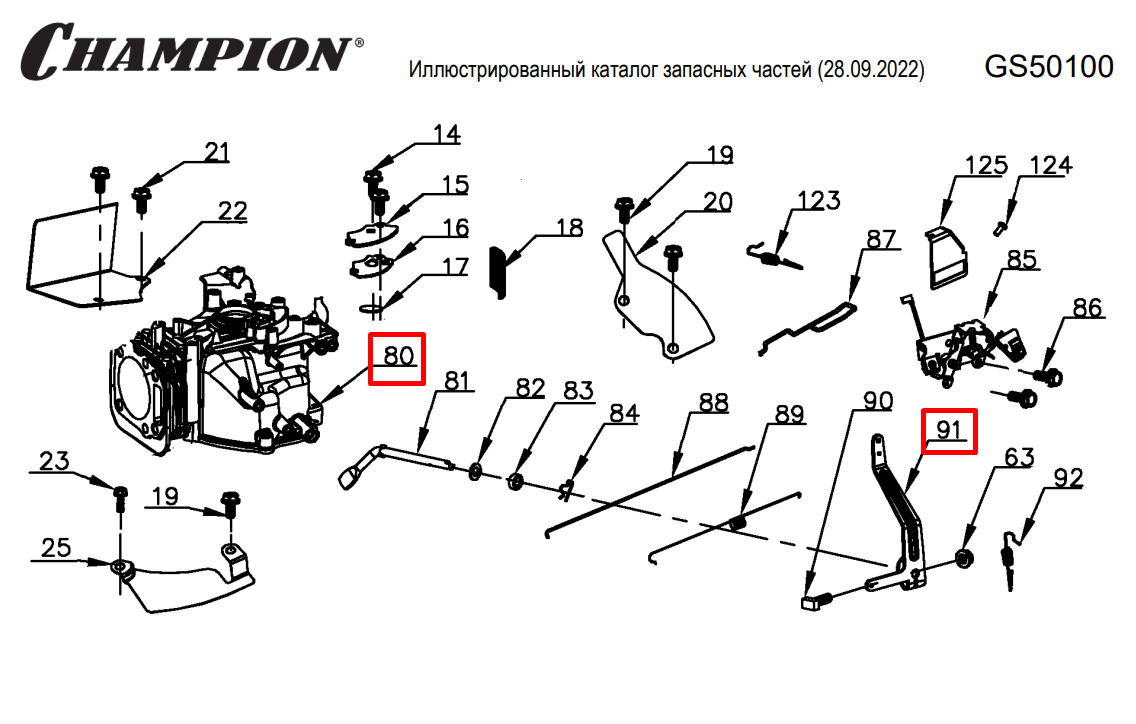 CHAMPION®

Иллюстрированный каталог запасных частей (28.09.2022)

GS50100

21
22
14
15
16
17
18
19
20
123
87
125
124
85
86
80
81
82
83
84
88
89
90
91
63
92
23
19
25