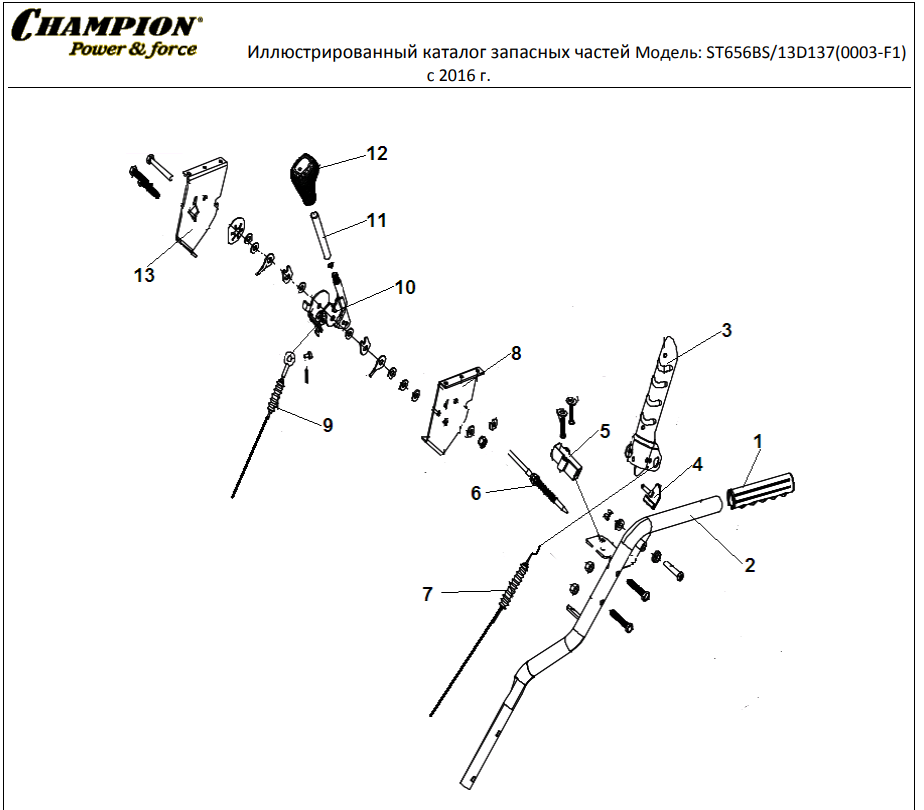 CHAMPION®
Power & force

Иллюстрированный каталог запасных частей Модель: ST656BS/13D137(0003-F1)
с 2016 г.

12
11
13
10
3
8
9
5
1
4
6
2
7