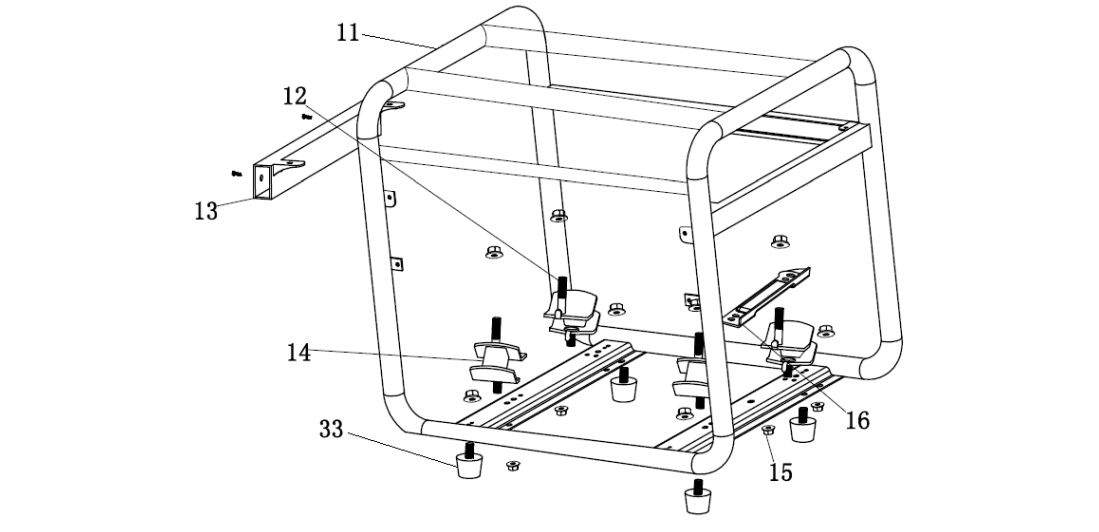 11
12
13
14
33
16
15