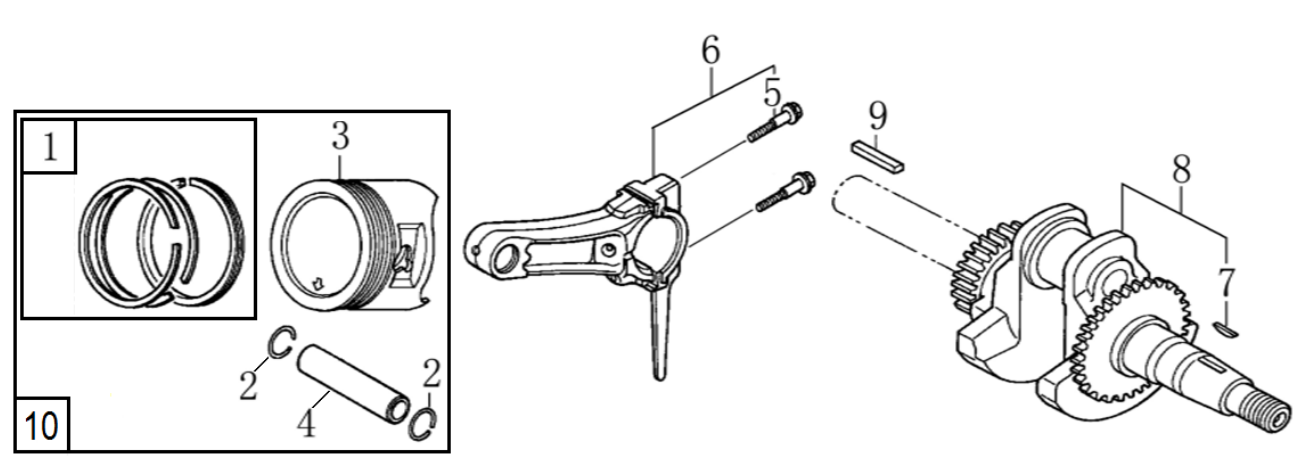 1
3
2
4
2
10
6
5
9
8
7