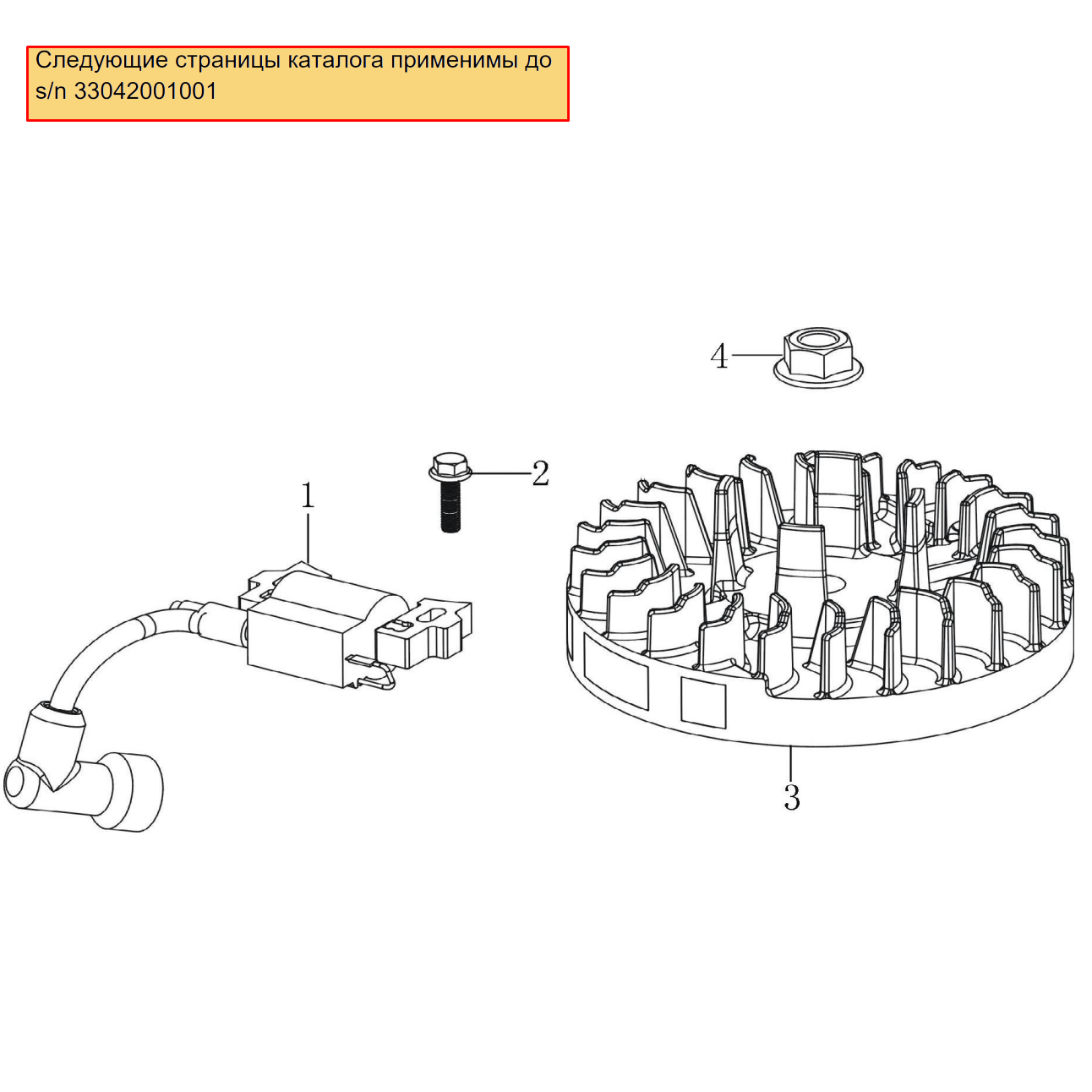 Следующие страницы каталога применимы до s/n 33042001001

4

2

1

3