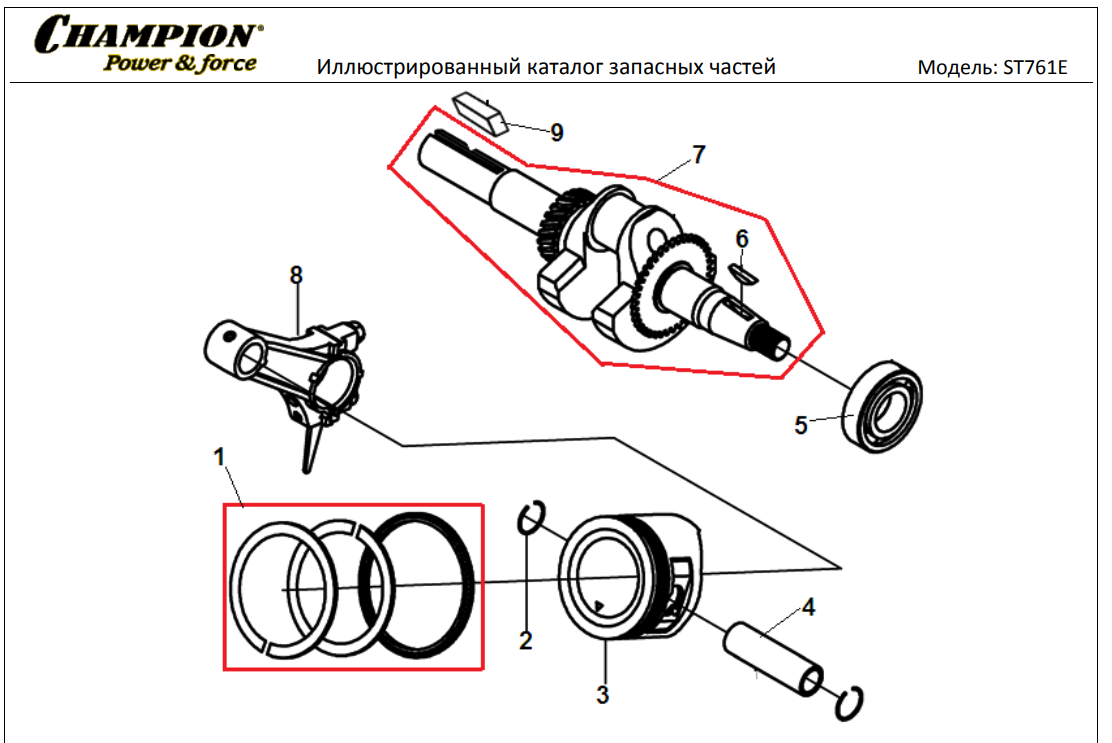 CHAMPION®
Power & force

Иллюстрированный каталог запасных частей

Модель: ST761E

9
7
6
8
5
1
2
3
4