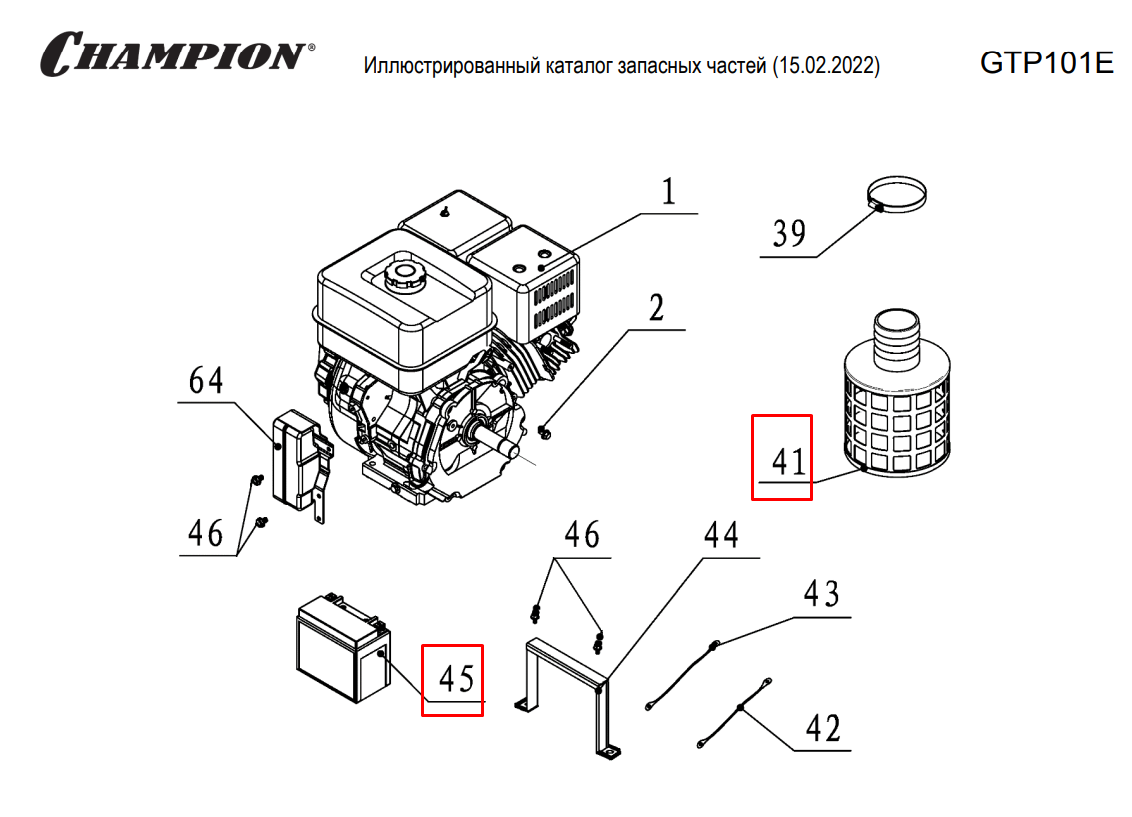 CHAMPION®

Иллюстрированный каталог запасных частей (15.02.2022)

GTP101E

1
39
2
64
41
46
46
44
43
45
42