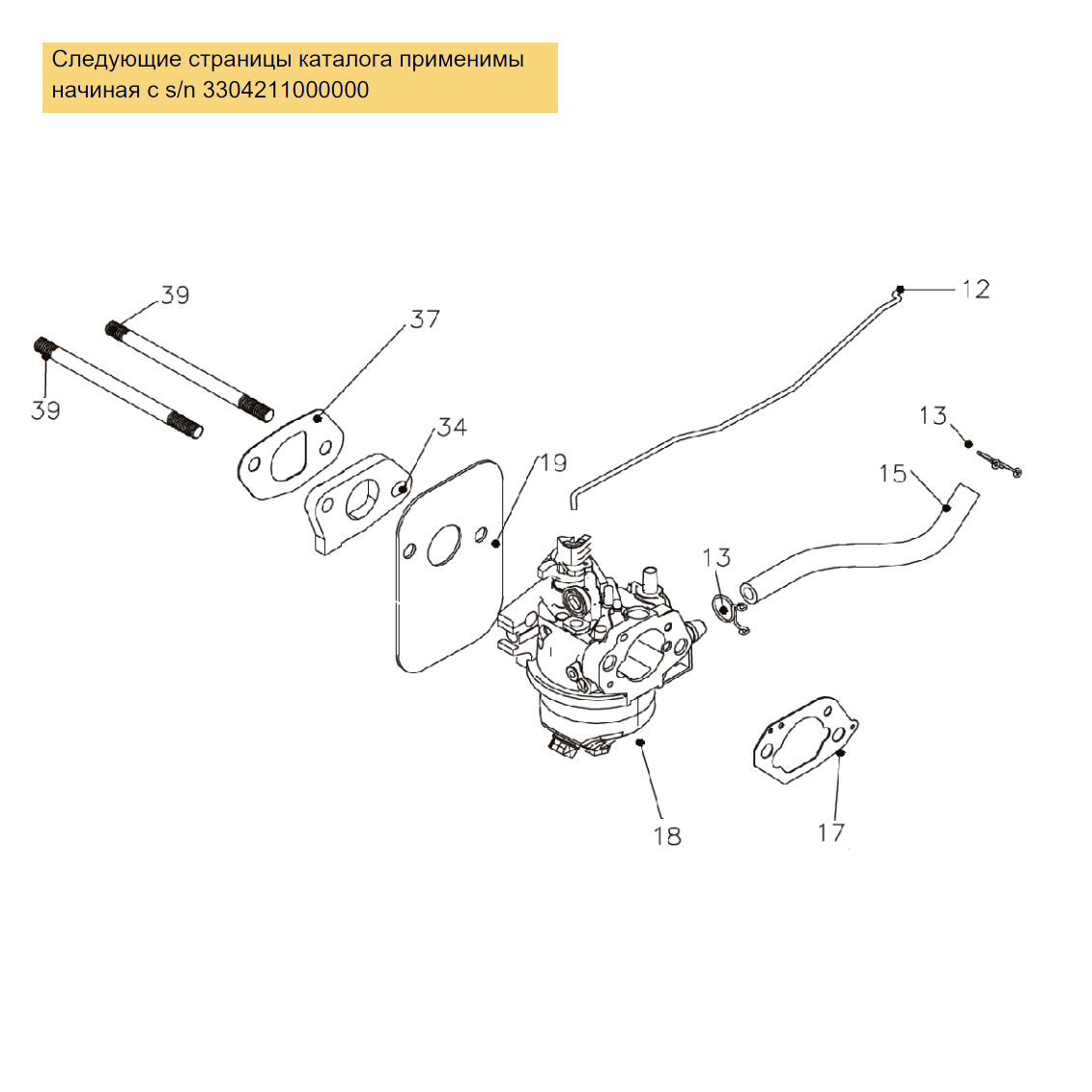 Следующие страницы каталога применимы начиная с s/n 3304211000000

39
39
37
34
19
12
13
15
13
18
17