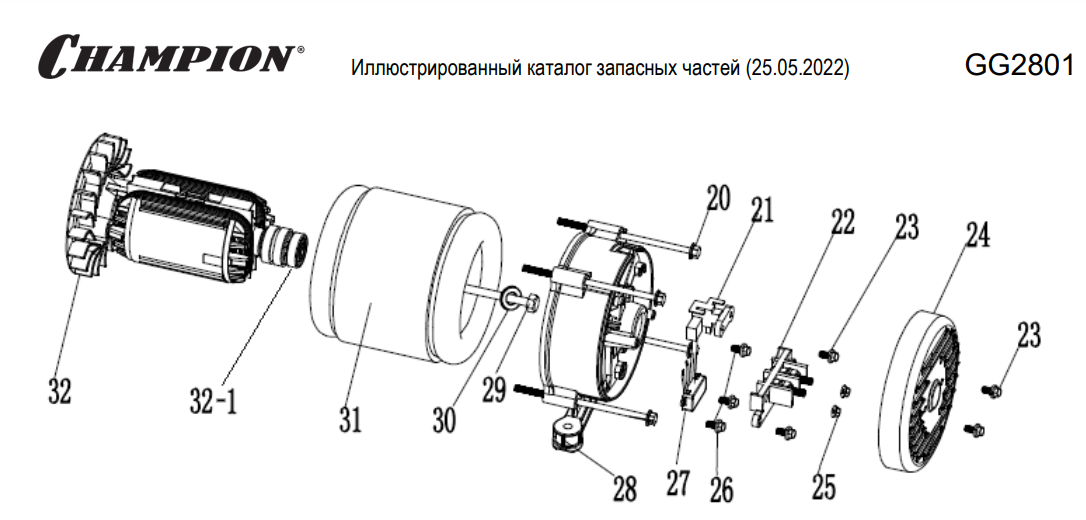 CHAMPION®

Иллюстрированный каталог запасных частей (25.05.2022)

GG2801

20
21
22
23
24
23
32
32-1
31
30
29
28
27
26
25