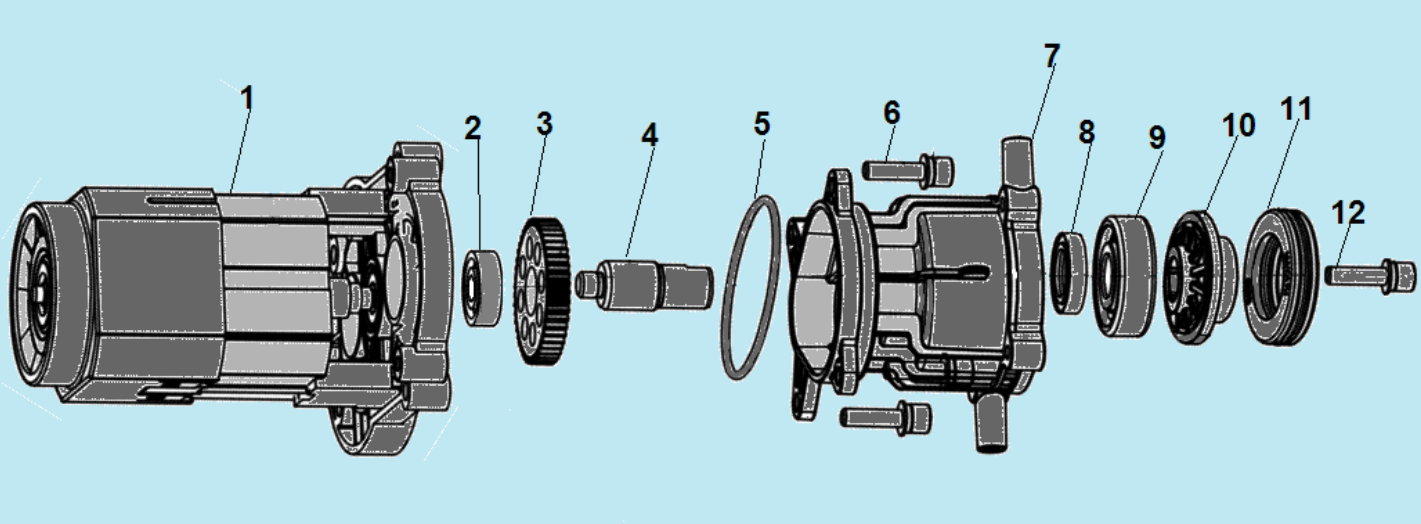 1
2
3
4
5
6
7
8
9
10
11
12