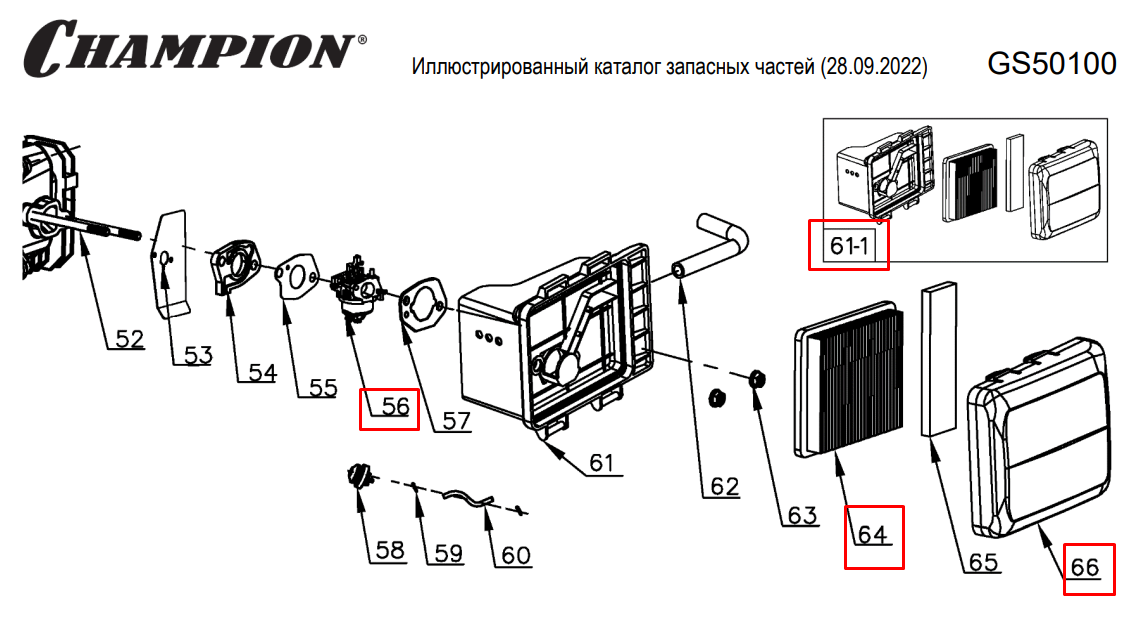 CHAMPION®

Иллюстрированный каталог запасных частей (28.09.2022)

GS50100

61-1

52
53
54
55
56
57
61
62
63
64
65
66
58
59
60