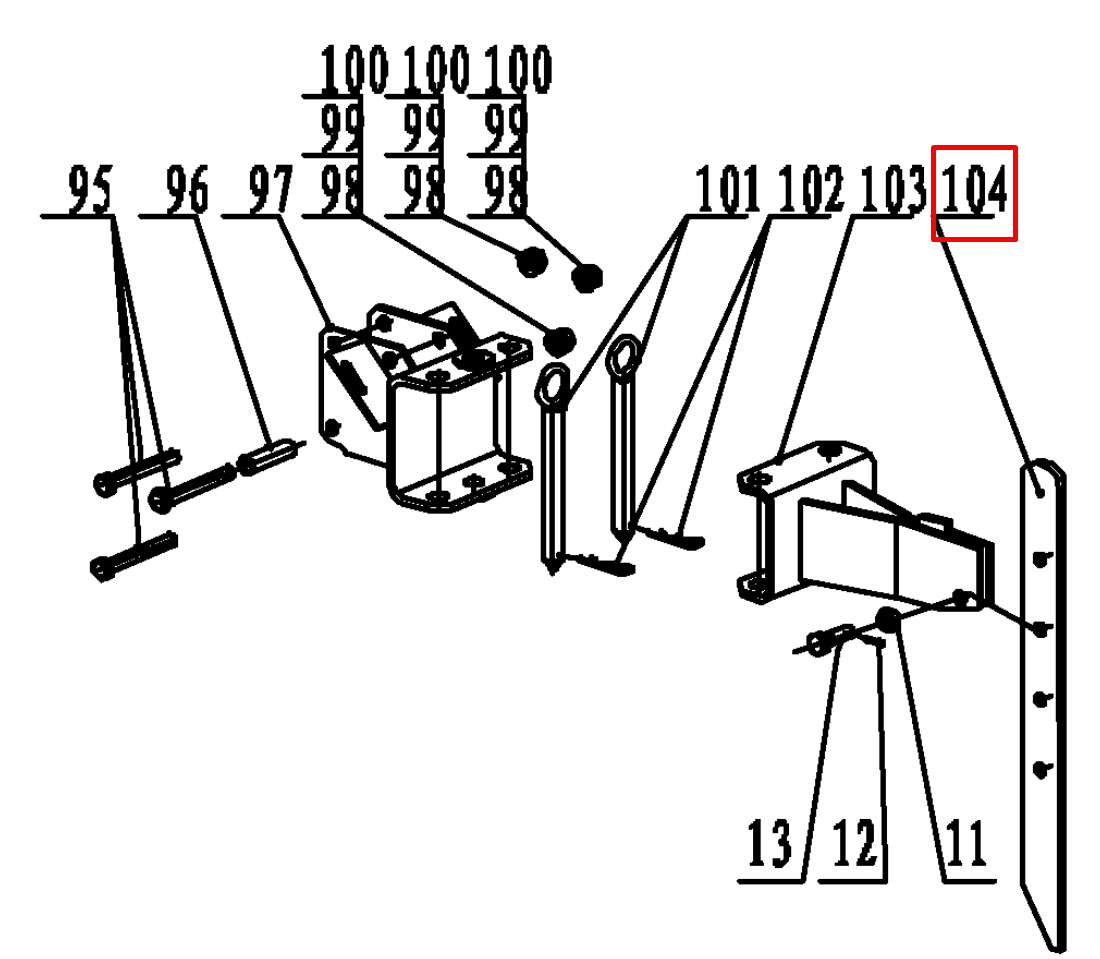 100 100 100
99 99 99
95 96 97 98 98 98 101 102 103 104
13 12 11