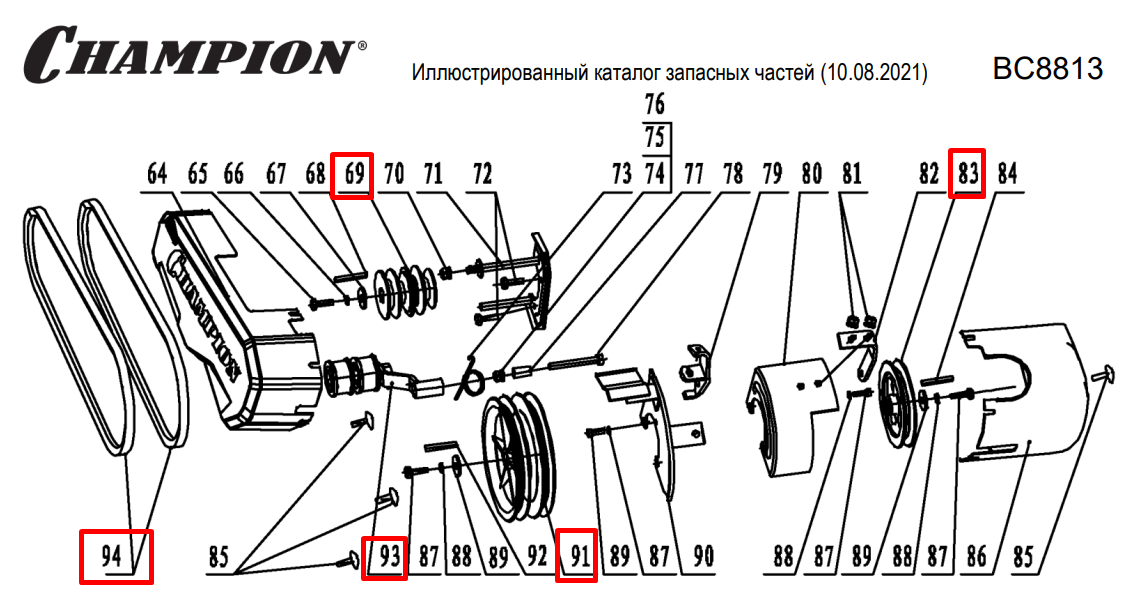 CHAMPION®

Иллюстрированный каталог запасных частей (10.08.2021)

BC8813

76
75
64 65 66 67 68 69 70 71 72 73 74 77 78 79 80 81 82 83 84

CHAMPION

94 85 93 87 88 89 92 91 89 87 90 88 87 89 88 87 86 85