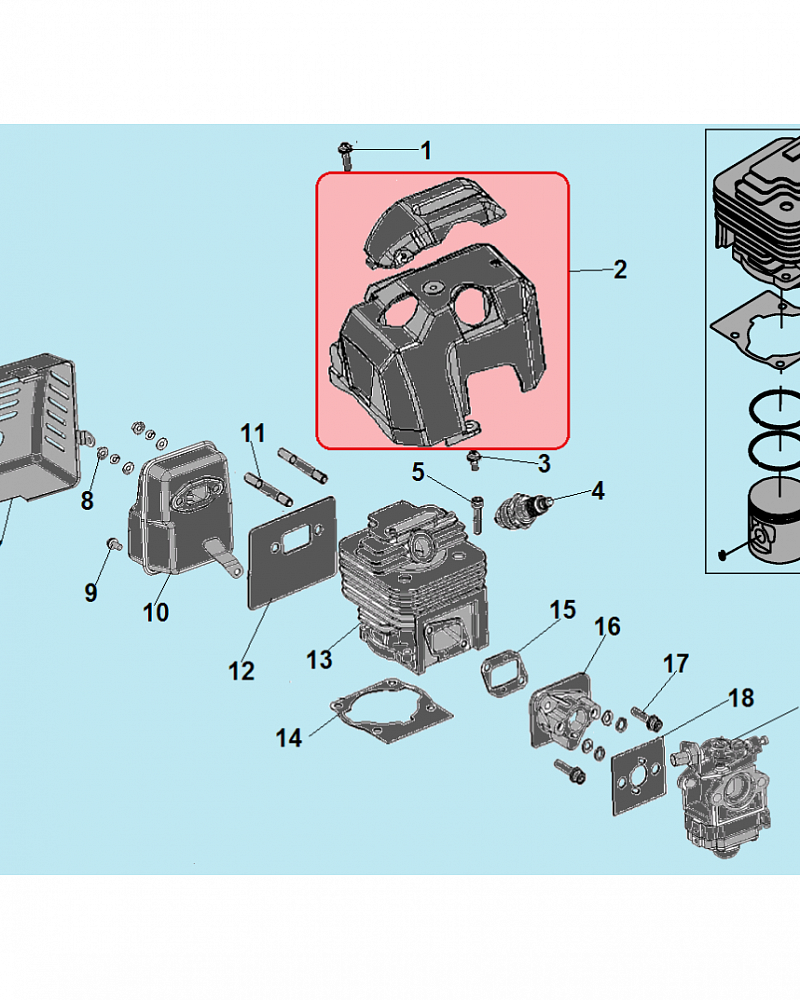 1
2
3
4
5
8
9
10
11
12
13
14
15
16
17
18