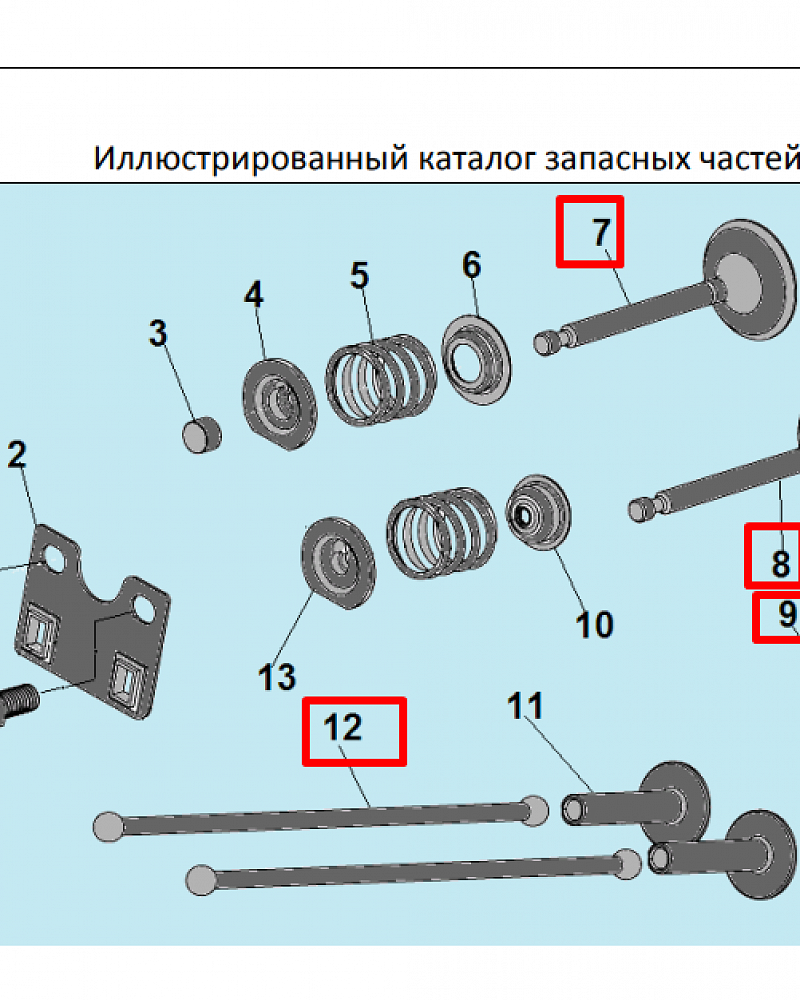 Иллюстрированный каталог запасных частей

7
6
5
4
3
2
8
9
10
13
12
11