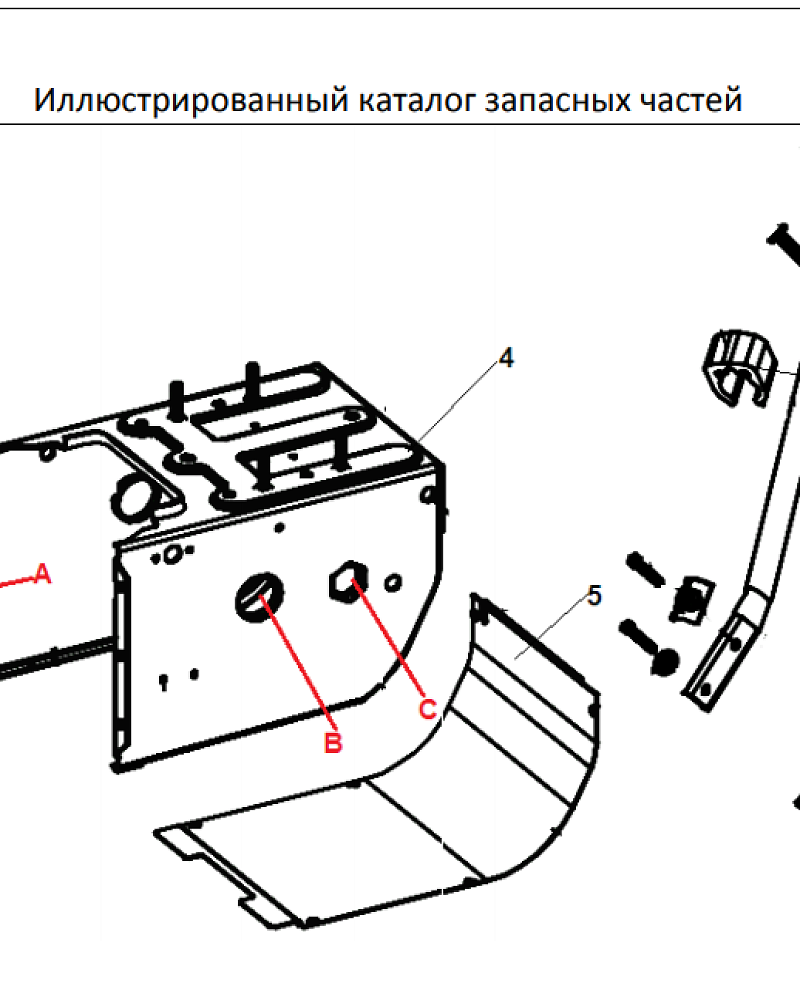 Иллюстрированный каталог запасных частей

4

A

5

B

C