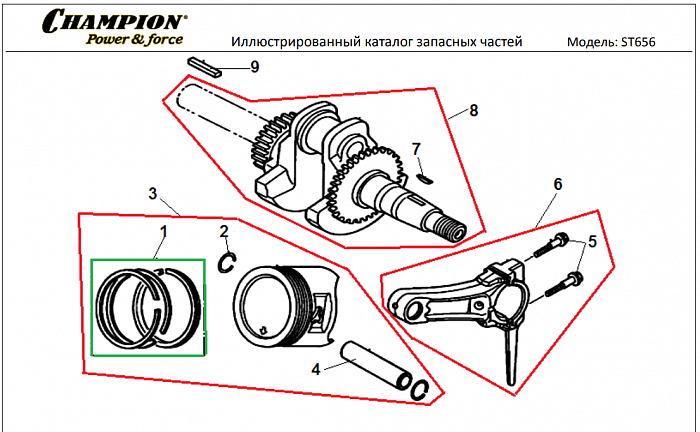 CHAMPION®
Power & force
Иллюстрированный каталог запасных частей
Модель: ST656

9
8
7
6
5
3
1
2
4