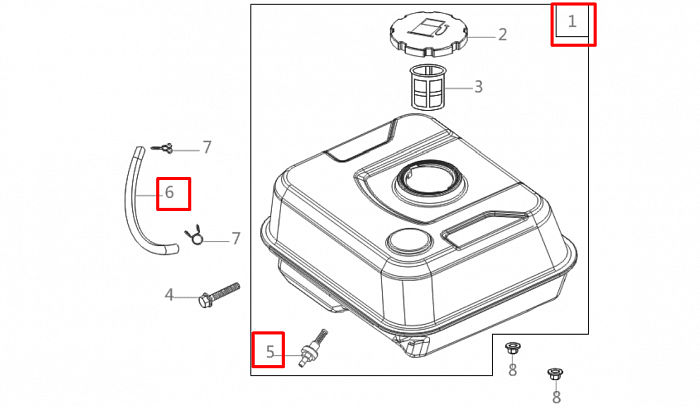 1
2
3
7
6
7
4
5
8
8