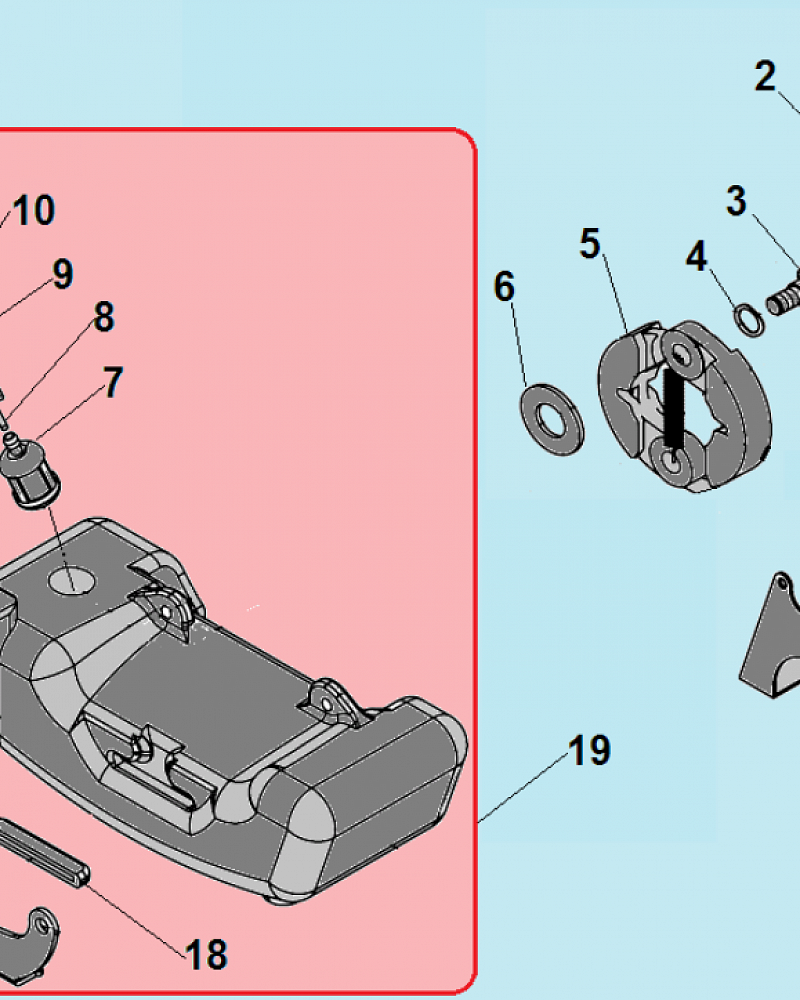 2
10
3
9
5
4
6
8
7
19
18