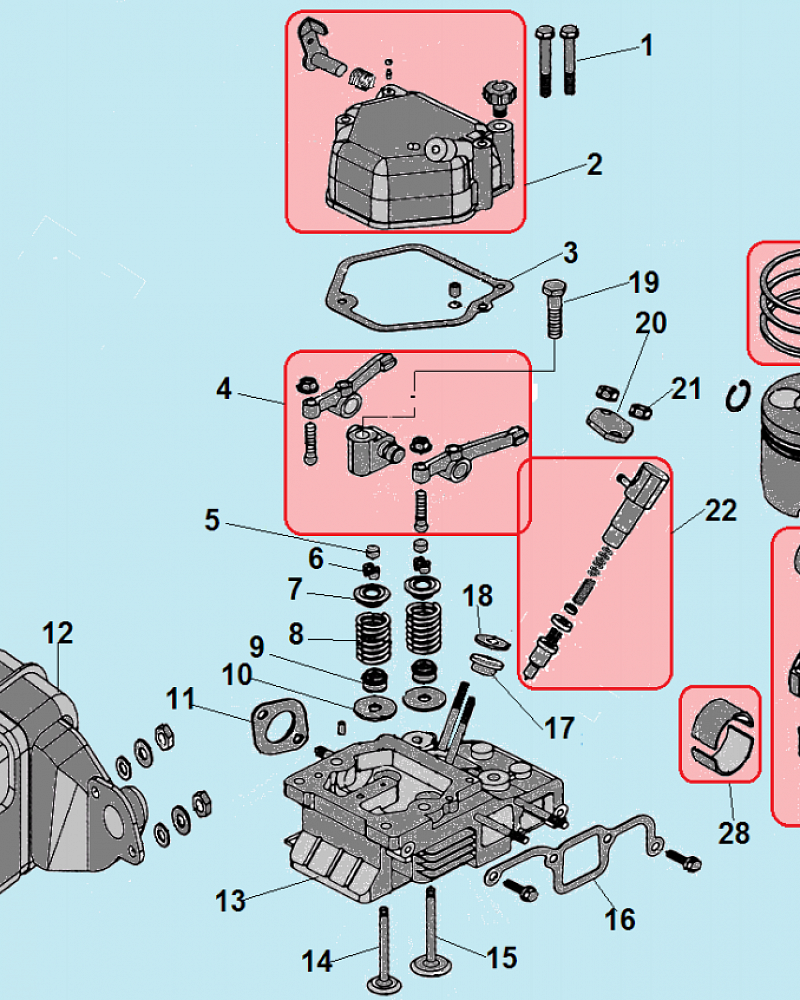 1
2
3
19
20
21
4
22
5
6
7
18
8
12
9
10
11
17
28
13
16
14
15