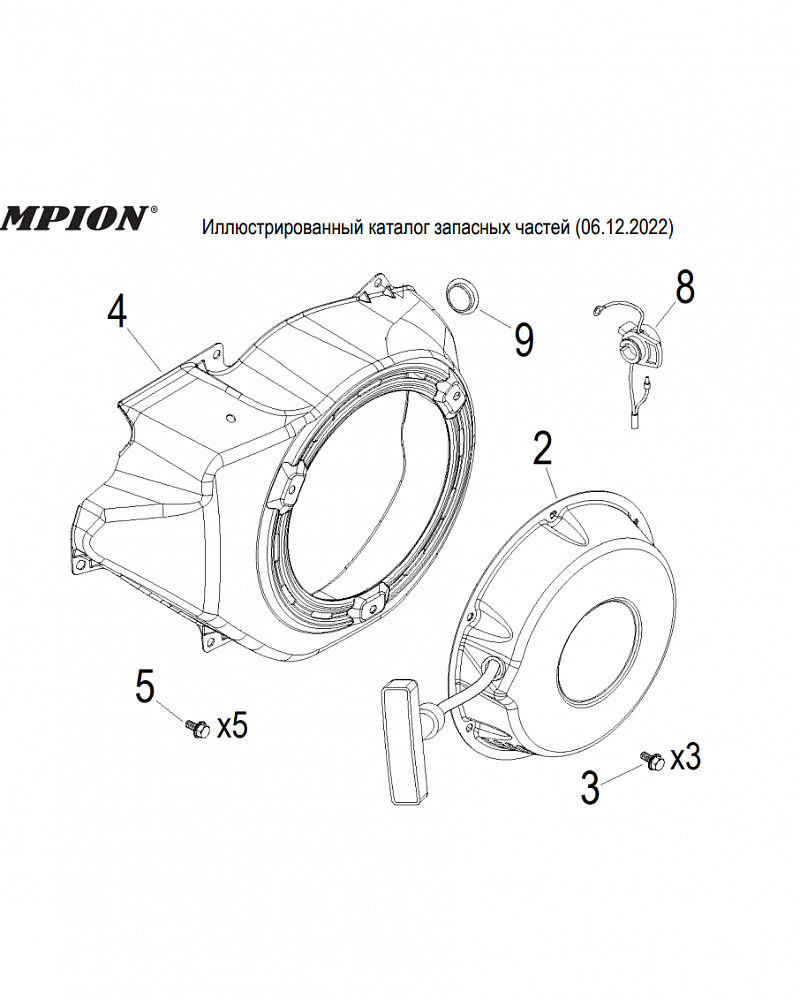 MPION®

Иллюстрированный каталог запасных частей (06.12.2022)

4

9

8

2

5

x5

3

x3