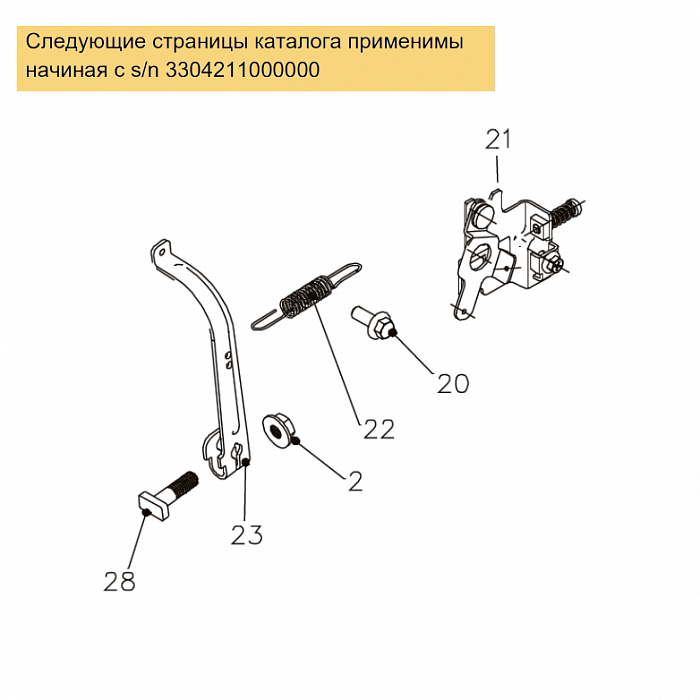 Следующие страницы каталога применимы начиная с s/n 3304211000000

21

20

22

2

23

28