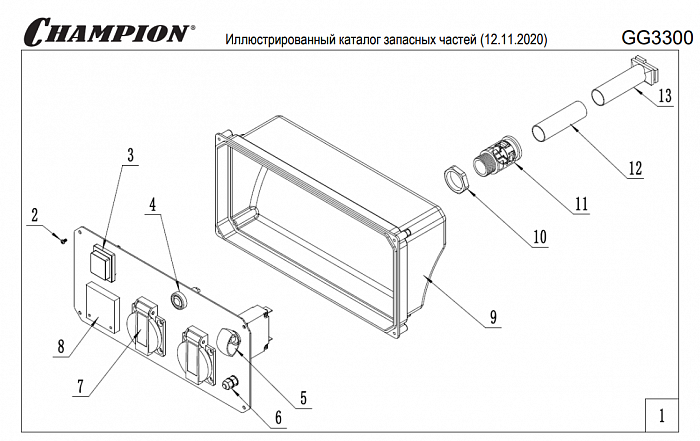 CHAMPION®

Иллюстрированный каталог запасных частей (12.11.2020)

GG3300

13

12

11

10

9

3

4

2

8

7

5

6

1