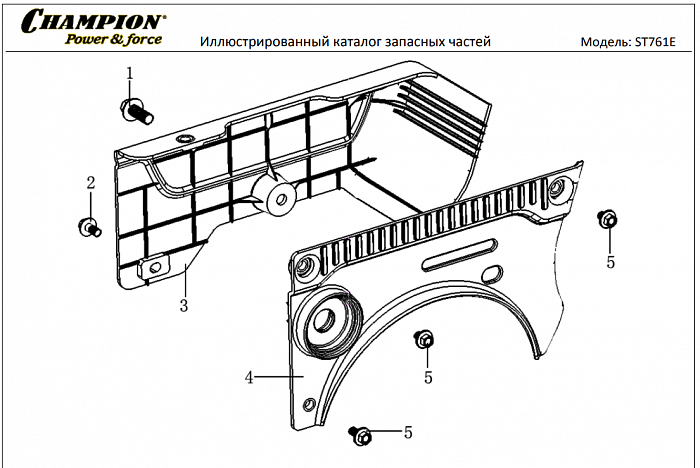 CHAMPION®
Power & force

Иллюстрированный каталог запасных частей

Модель: ST761E

1

2

3

4

5

5

5