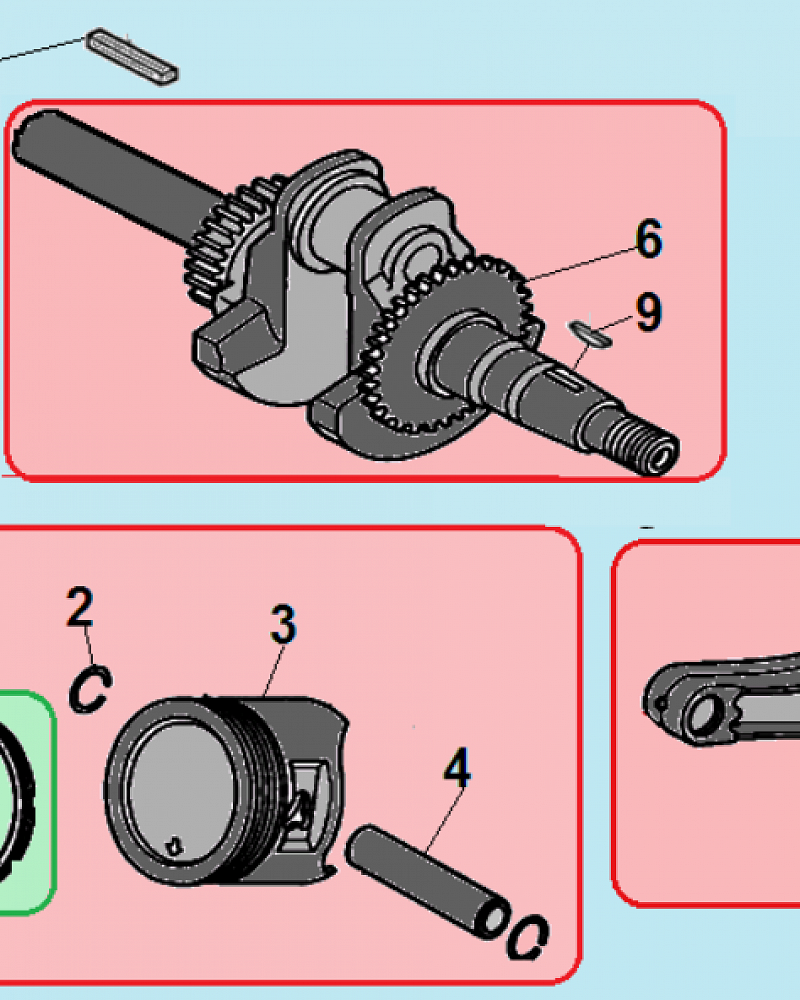 6
9
2
3
4