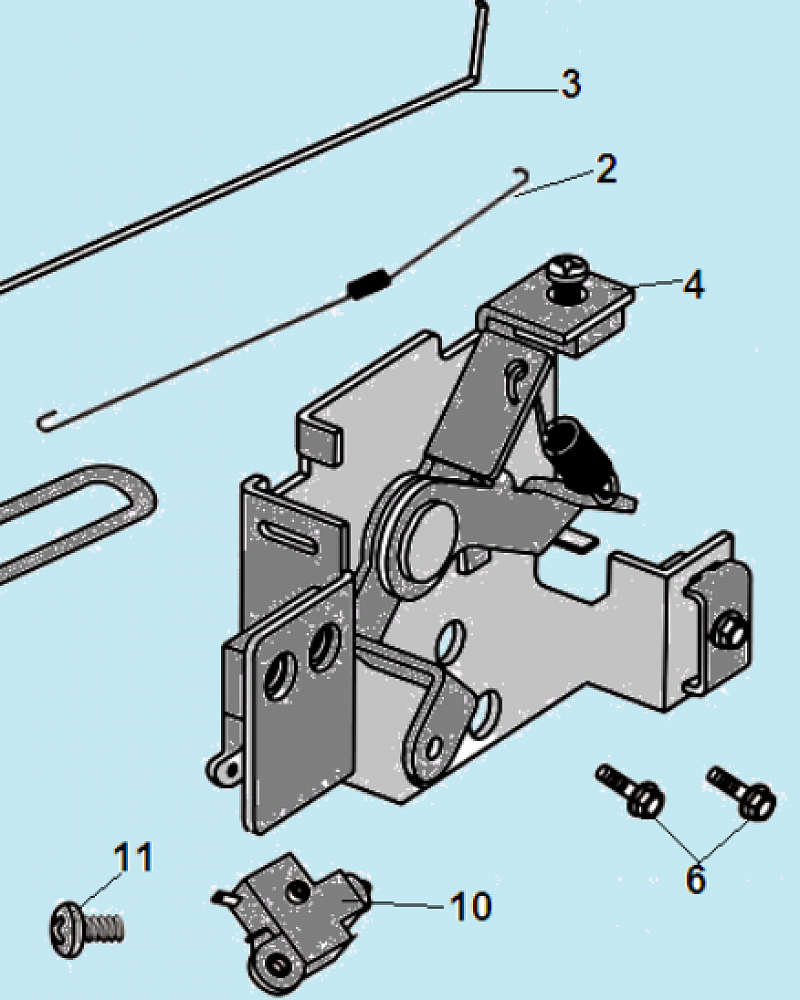 3
2
4
6
11
10