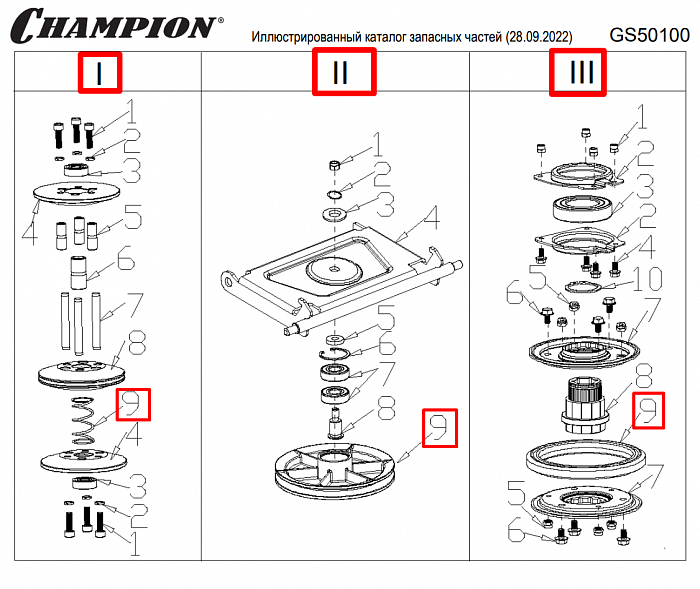 CHAMPION®

Иллюстрированный каталог запасных частей (28.09.2022)

GS50100

I

1
2
3
4
5
6
7
8
9
4
3
2
1

II

1
2
3
4
5
6
7
8
9

III

1
2
3
2
4
5
10
6
7
8
9
7
5
6