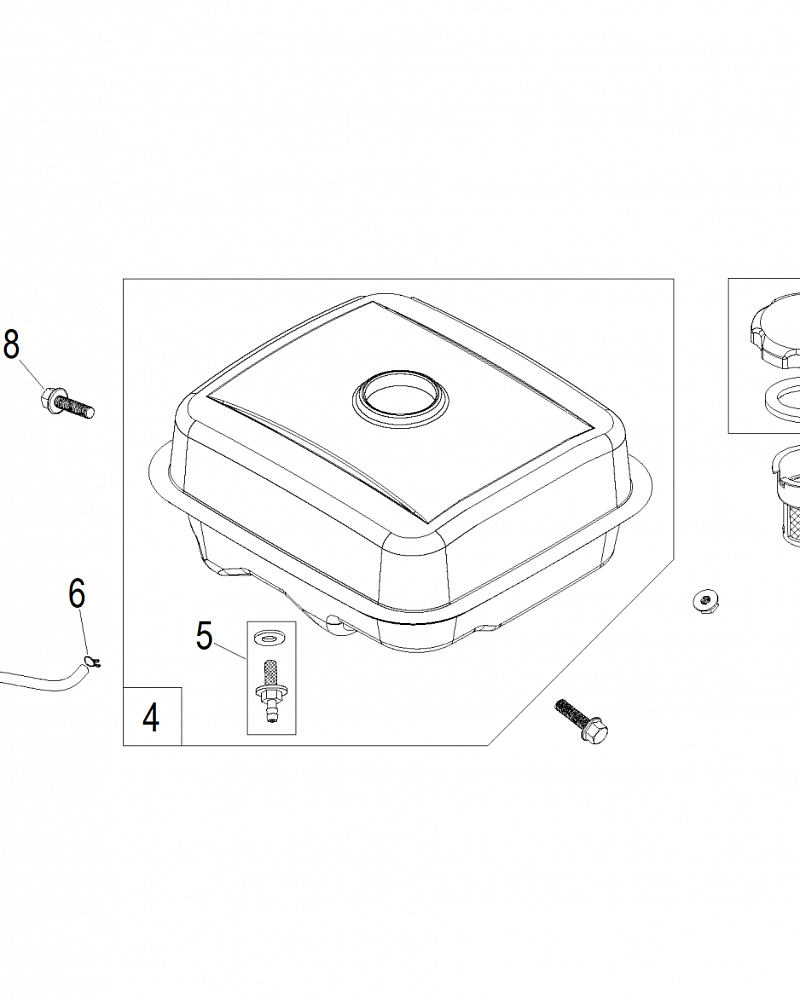 8

6

5

4