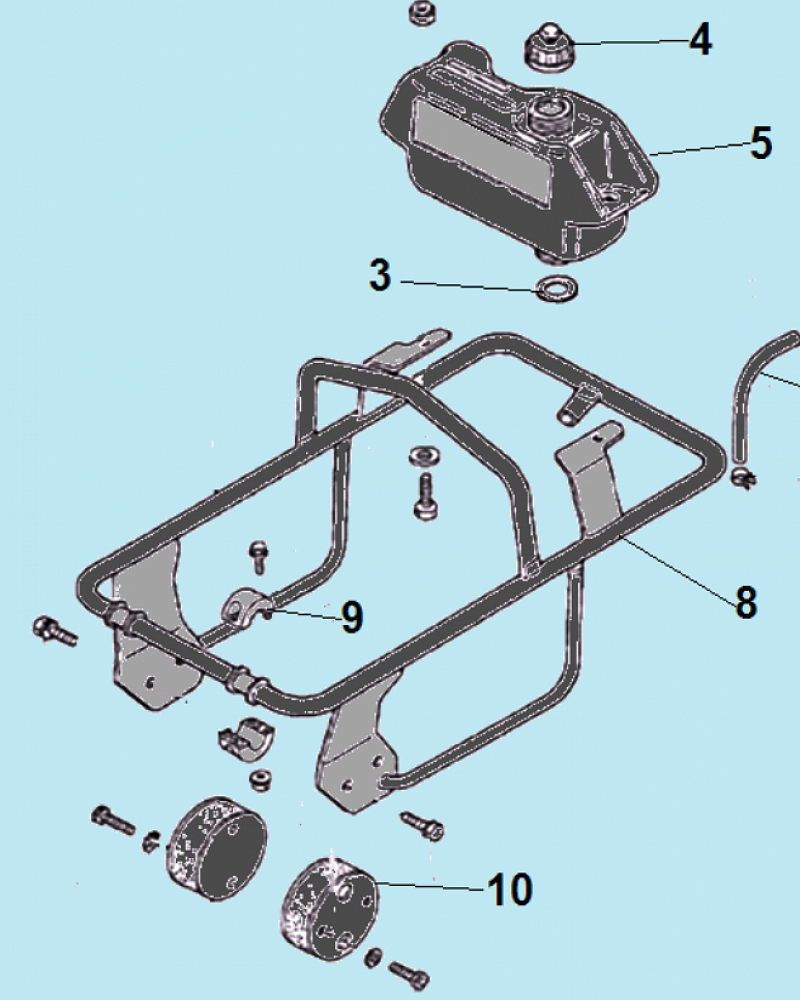 4
5
3
9
8
10