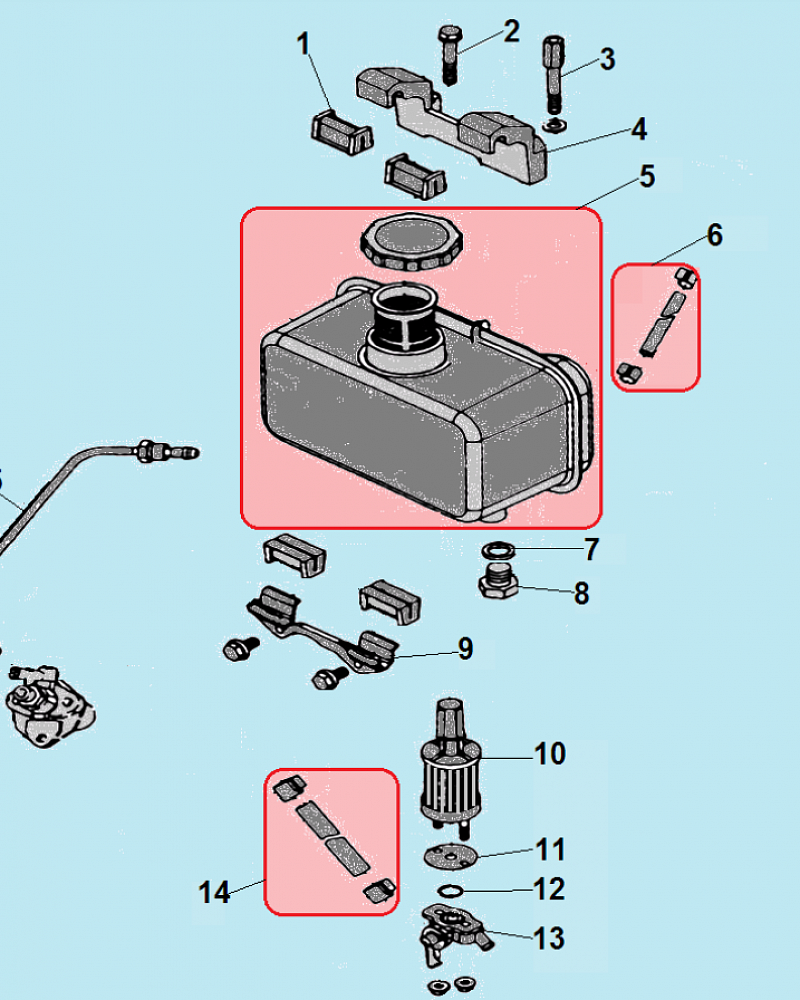 1
2
3
4
5
6
7
8
9
10
11
12
13
14