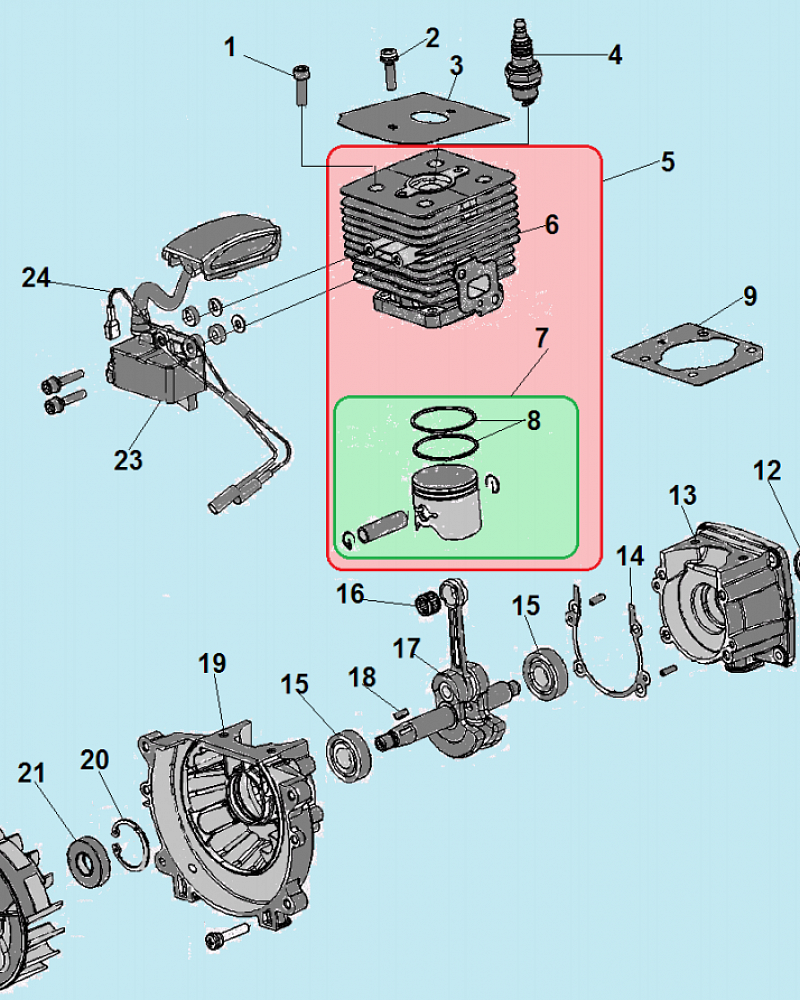 1
2
3
4
5
6
24
9
7
8
23
12
13
14
16
15
17
19
15
18
21
20