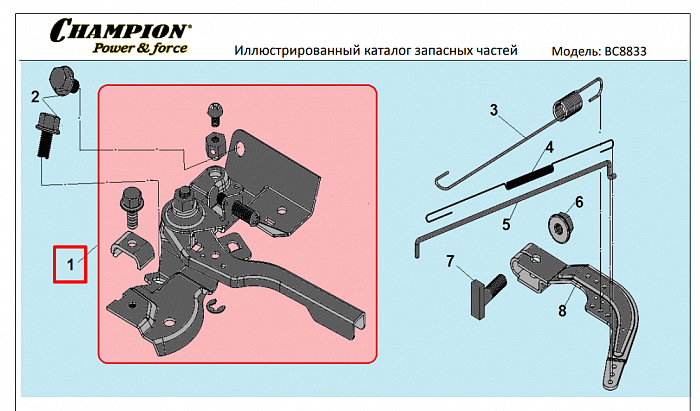 CHAMPION®
Power & force

Иллюстрированный каталог запасных частей

Модель: BC8833

2
1
3
4
5
6
7
8