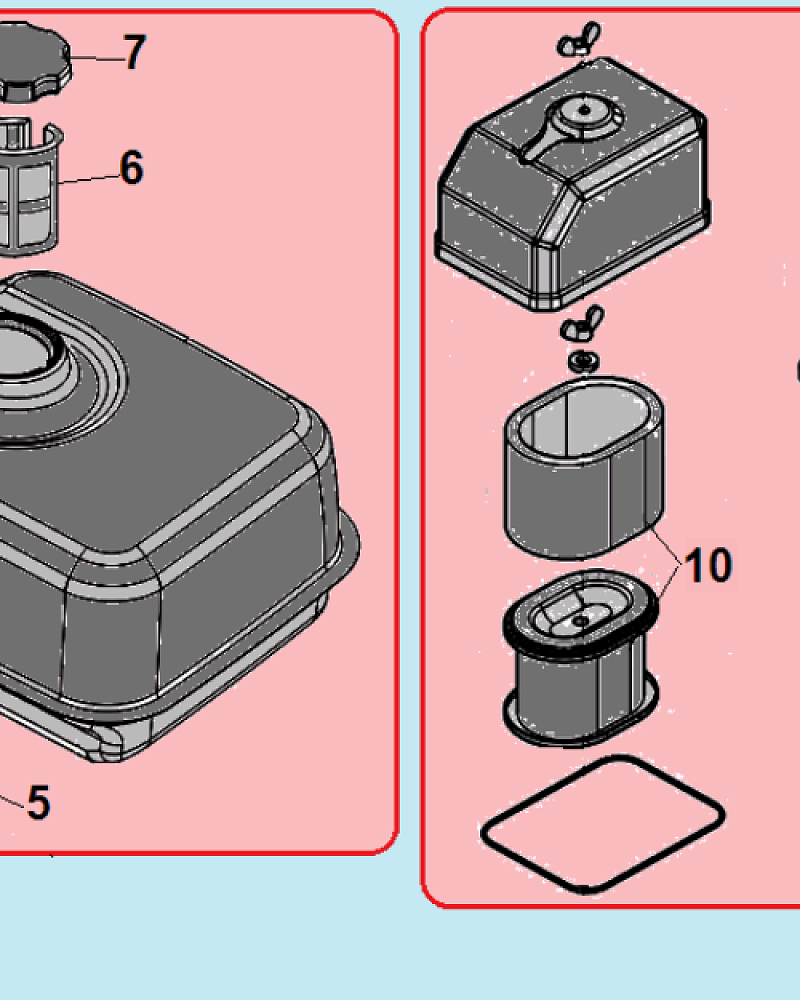 7
6
5
10