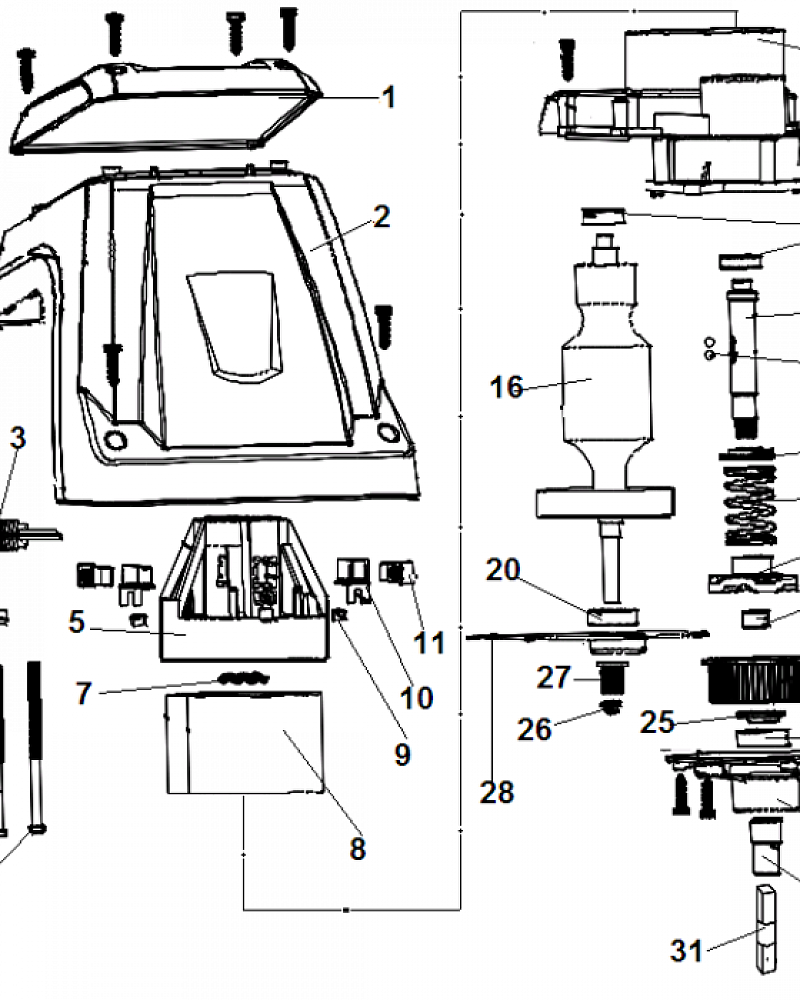 1
2
3
5
7
8
9
10
11
16
20
27
26
25
28
31