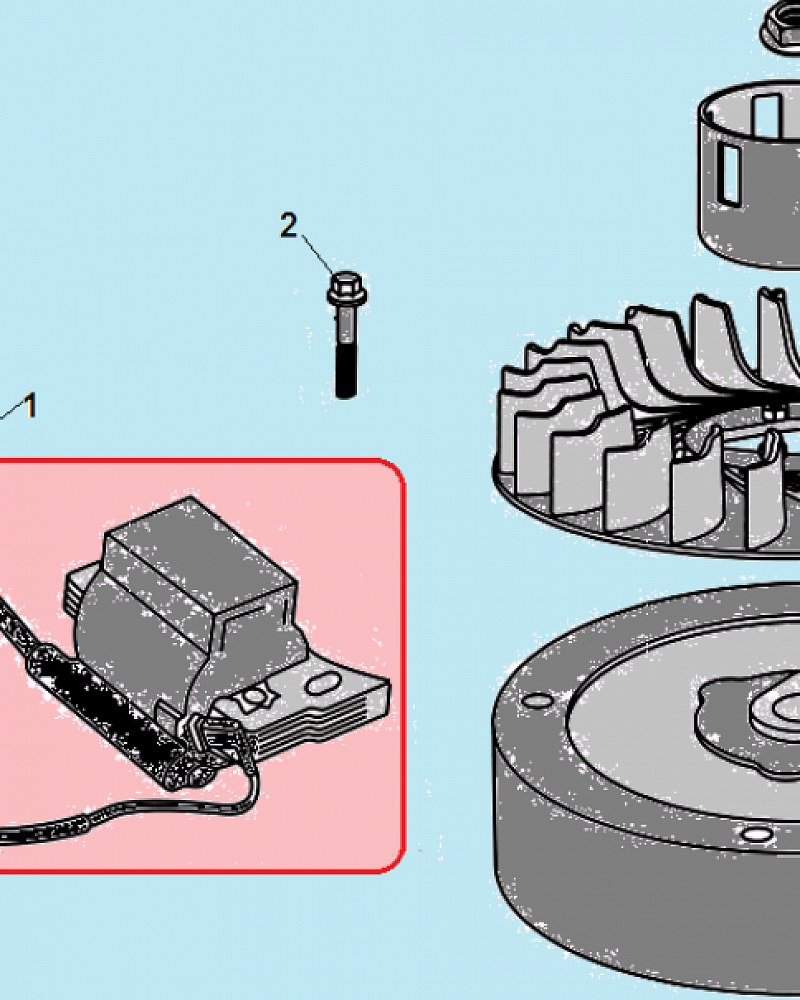 2

1